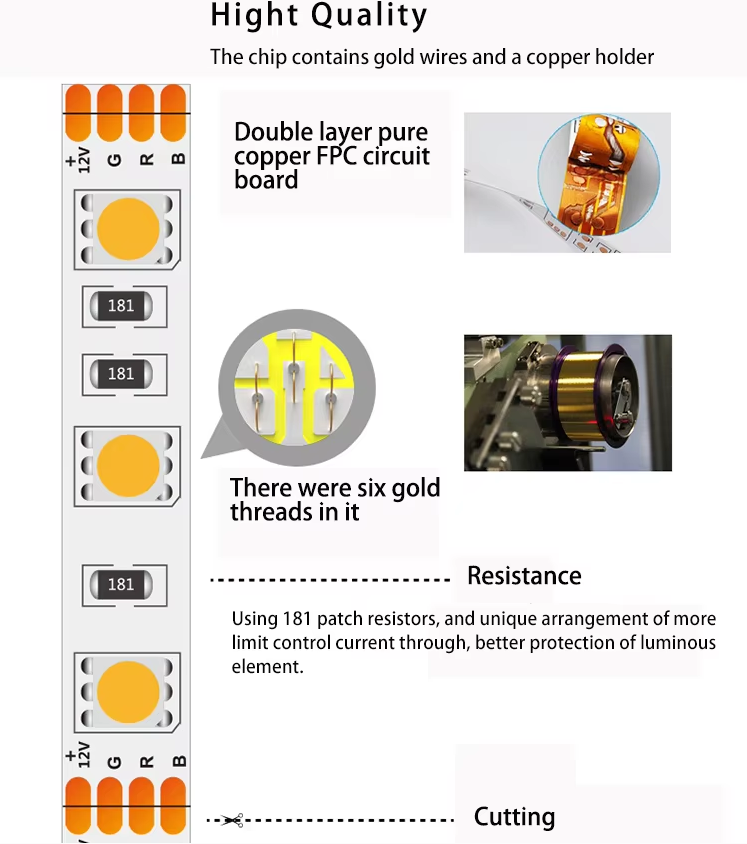 Hight Quality

The chip contains gold wires and a copper holder

+12V G R B

Double layer pure copper FPC circuit board

181

181

There were six gold threads in it

181

Resistance

Using 181 patch resistors, and unique arrangement of more limit control current through, better protection of luminous element.

+12V G R B

Cutting