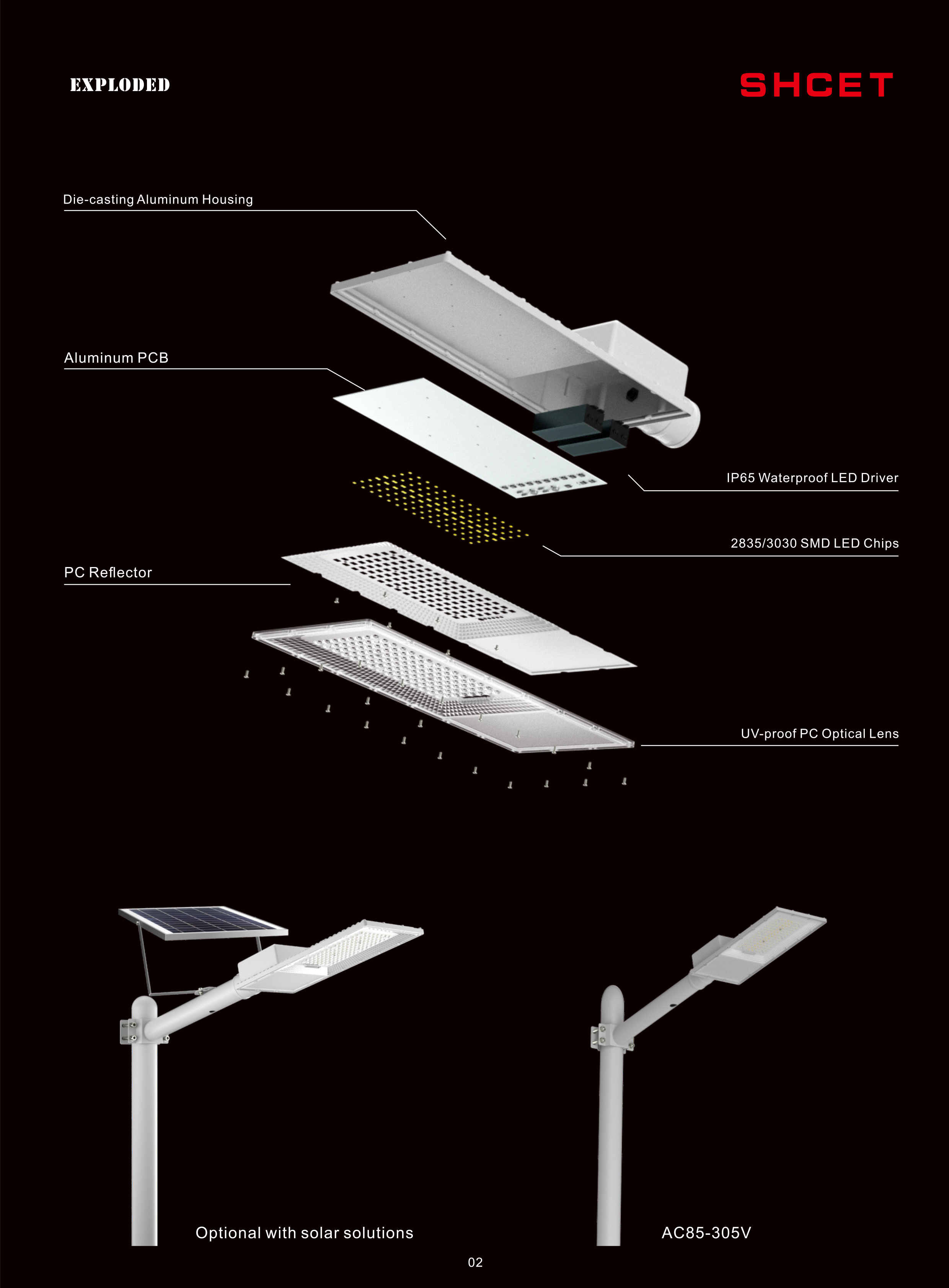 EXPLODED

SHCET

Die-casting Aluminum Housing

Aluminum PCB

IP65 Waterproof LED Driver

2835/3030 SMD LED Chips

PC Reflector

UV-proof PC Optical Lens

Optional with solar solutions

AC85-305V

02