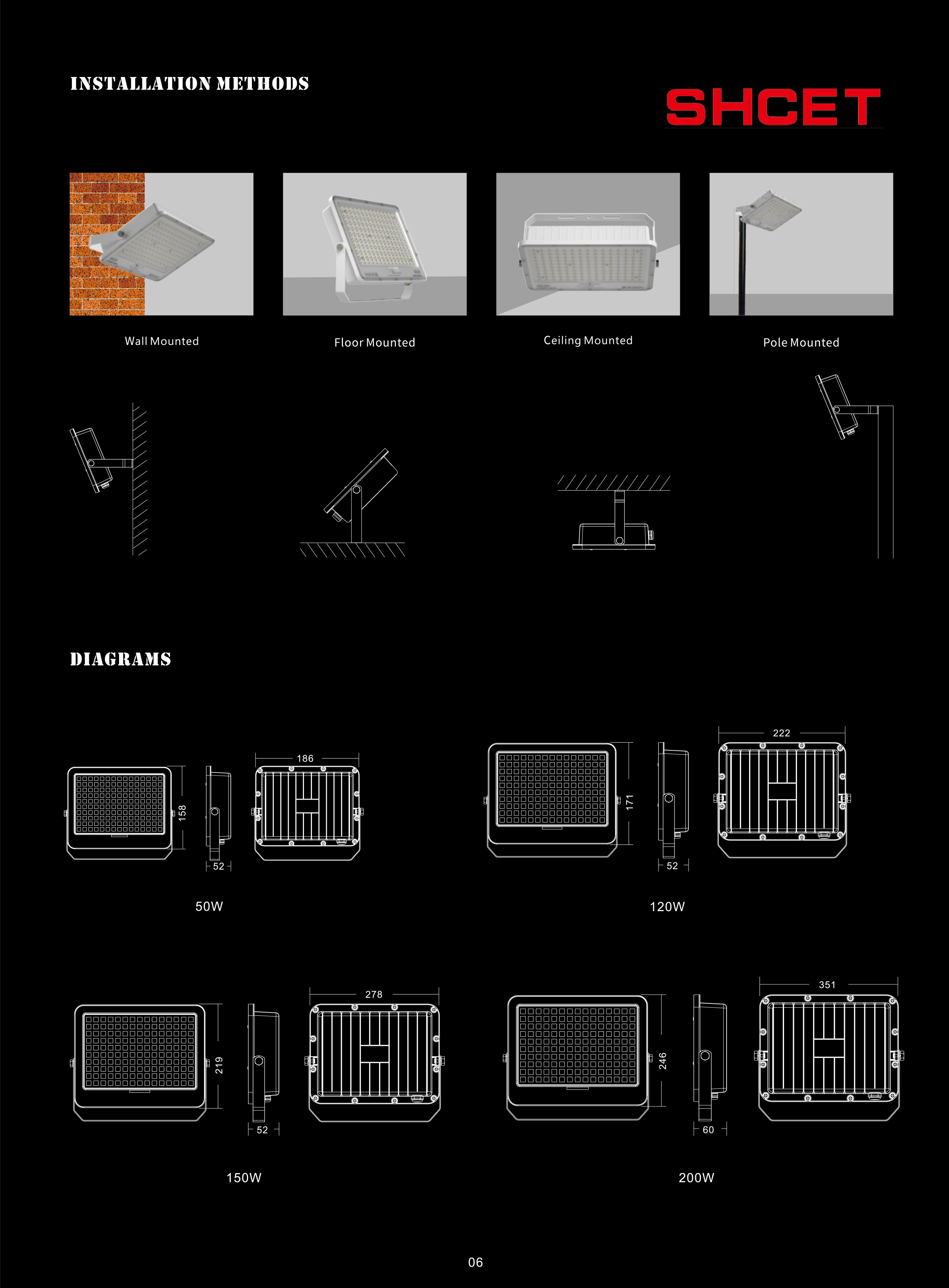 INSTALLATION METHODS

SHCET

Wall Mounted

Floor Mounted

Ceiling Mounted

Pole Mounted

DIAGRAMS

158

52

186

50W

171

52

222

120W

219

52

278

150W

246

60

351

200W

06