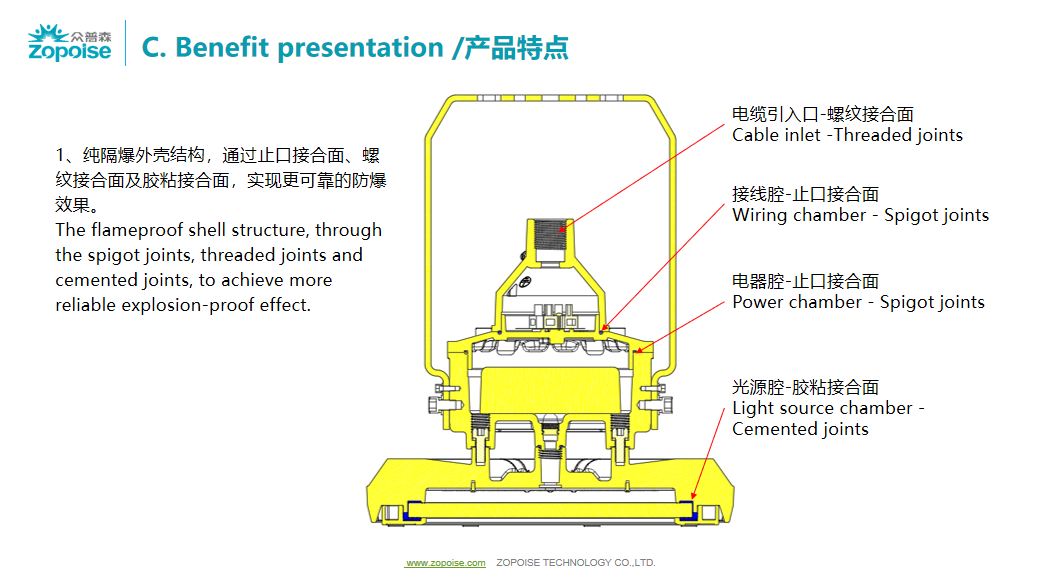 众普森
Zopoise

C. Benefit presentation /产品特点

1、纯隔爆外壳结构，通过止口接合面、螺纹接合面及胶粘接合面，实现更可靠的防爆效果。
The flameproof shell structure, through the spigot joints, threaded joints and cemented joints, to achieve more reliable explosion-proof effect.

电缆引入口-螺纹接合面
Cable inlet -Threaded joints

接线腔-止口接合面
Wiring chamber - Spigot joints

电器腔-止口接合面
Power chamber - Spigot joints

光源腔-胶粘接合面
Light source chamber - Cemented joints

www.zopoise.com ZOPOISE TECHNOLOGY CO.,LTD.