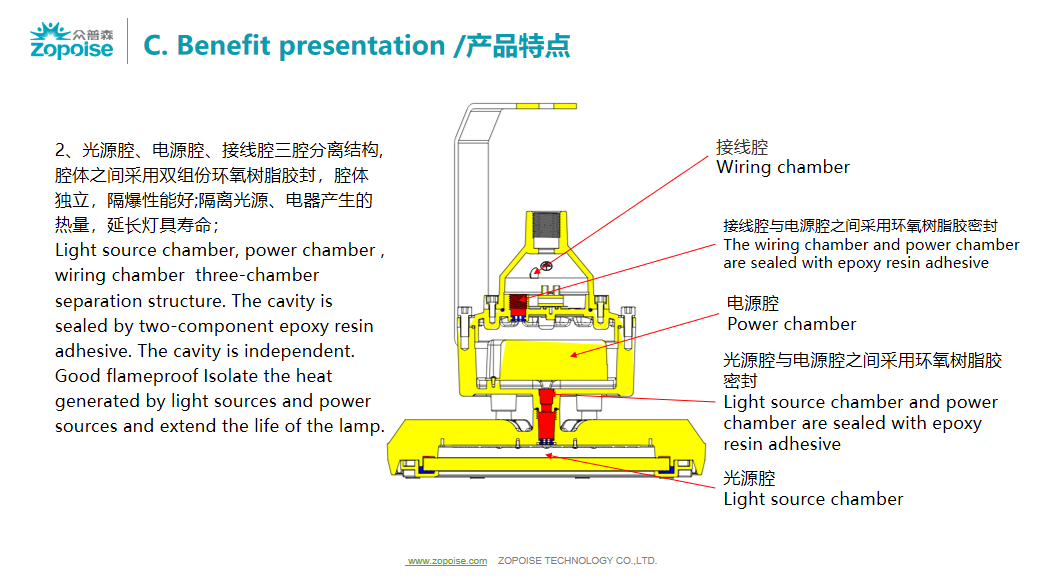 众普森
zopoise

C. Benefit presentation /产品特点

2、光源腔、电源腔、接线腔三腔分离结构，腔体之间采用双组份环氧树脂胶封，腔体独立，隔爆性能好;隔离光源、电器产生的热量，延长灯具寿命；
Light source chamber, power chamber , wiring chamber three-chamber separation structure. The cavity is sealed by two-component epoxy resin adhesive. The cavity is independent. Good flameproof Isolate the heat generated by light sources and power sources and extend the life of the lamp.

接线腔
Wiring chamber

接线腔与电源腔之间采用环氧树脂胶密封
The wiring chamber and power chamber are sealed with epoxy resin adhesive

电源腔
Power chamber

光源腔与电源腔之间采用环氧树脂胶密封
Light source chamber and power chamber are sealed with epoxy resin adhesive

光源腔
Light source chamber

www.zopoise.com ZOPOISE TECHNOLOGY CO.,LTD.