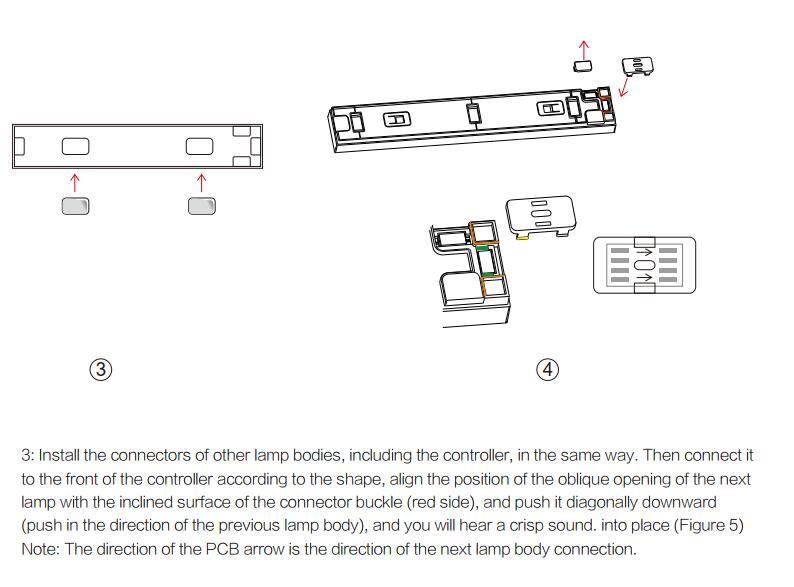 ③

④

3: Install the connectors of other lamp bodies, including the controller, in the same way. Then connect it to the front of the controller according to the shape, align the position of the oblique opening of the next lamp with the inclined surface of the connector buckle (red side), and push it diagonally downward (push in the direction of the previous lamp body), and you will hear a crisp sound. into place (Figure 5)
Note: The direction of the PCB arrow is the direction of the next lamp body connection.