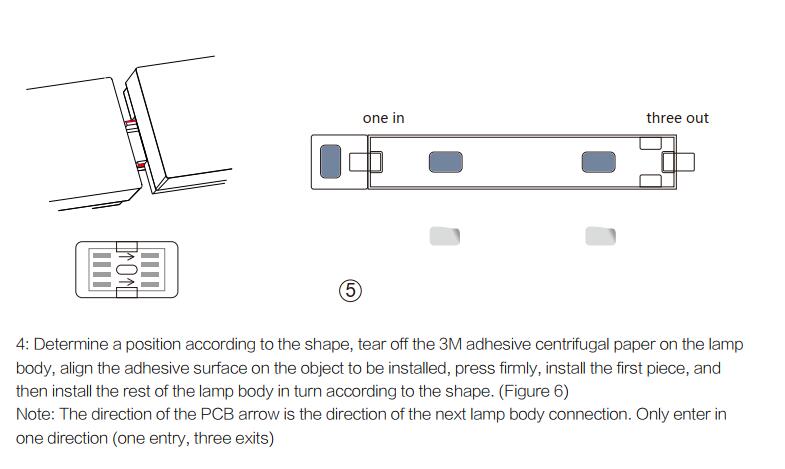 one in

three out

⑤

4: Determine a position according to the shape, tear off the 3M adhesive centrifugal paper on the lamp body, align the adhesive surface on the object to be installed, press firmly, install the first piece, and then install the rest of the lamp body in turn according to the shape. (Figure 6)
Note: The direction of the PCB arrow is the direction of the next lamp body connection. Only enter in one direction (one entry, three exits)