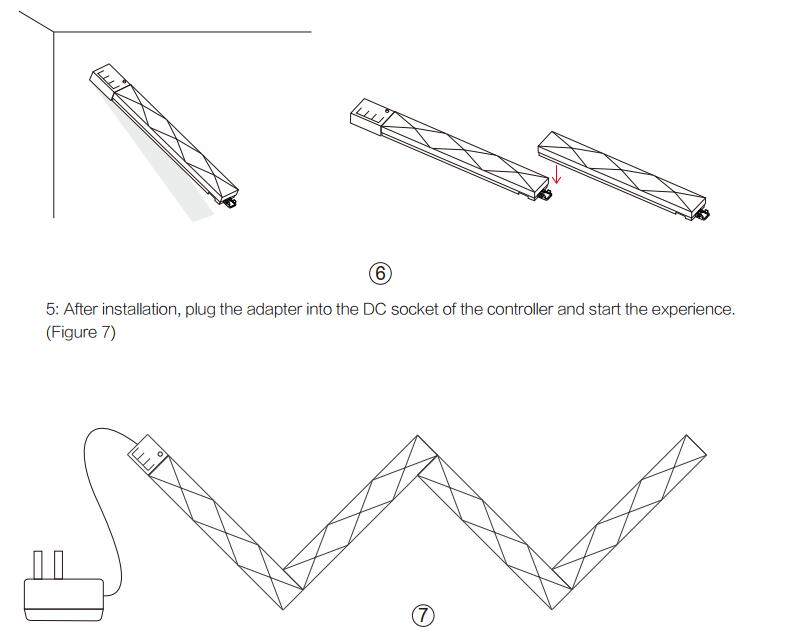 ⑥

5: After installation, plug the adapter into the DC socket of the controller and start the experience. (Figure 7)

⑦