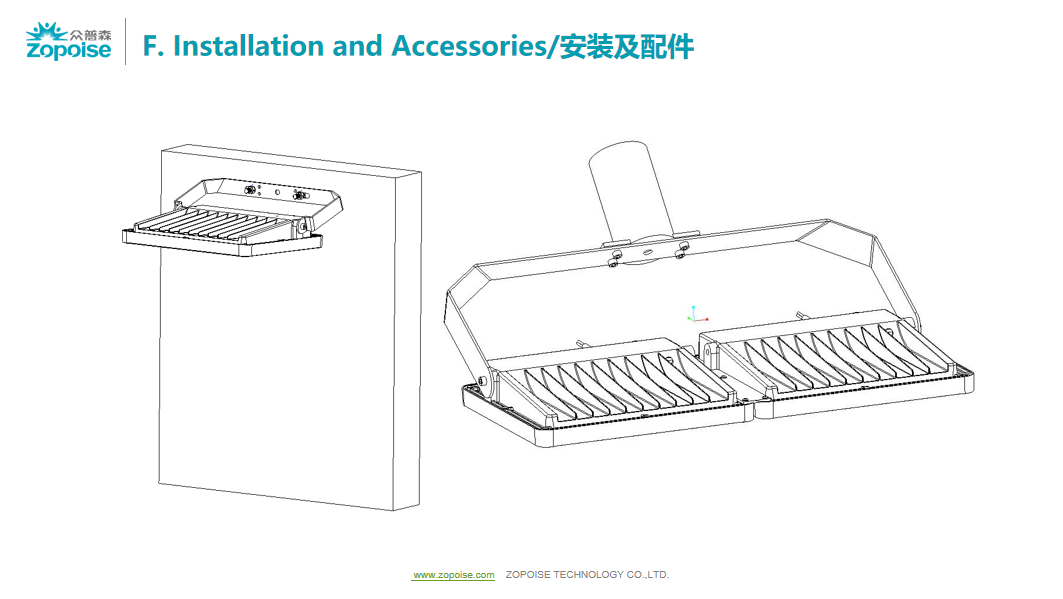 众普森
Zopoise

F. Installation and Accessories/安装及配件

www.zopoise.com ZOPOISE TECHNOLOGY CO.,LTD.