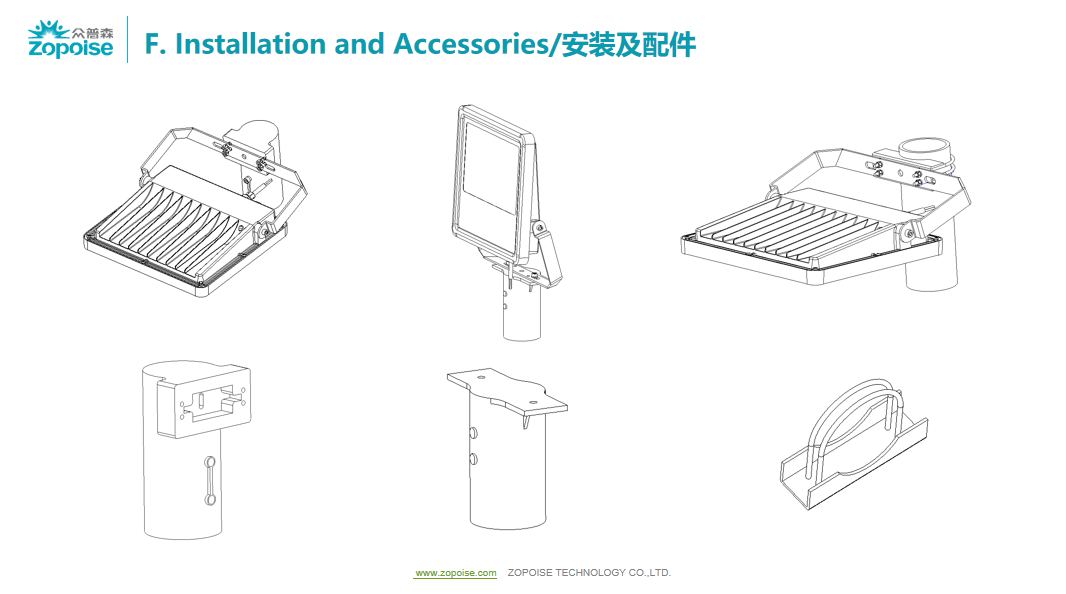 众普森
Zopoise

F. Installation and Accessories/安装及配件

www.zopoise.com ZOPOISE TECHNOLOGY CO.,LTD.