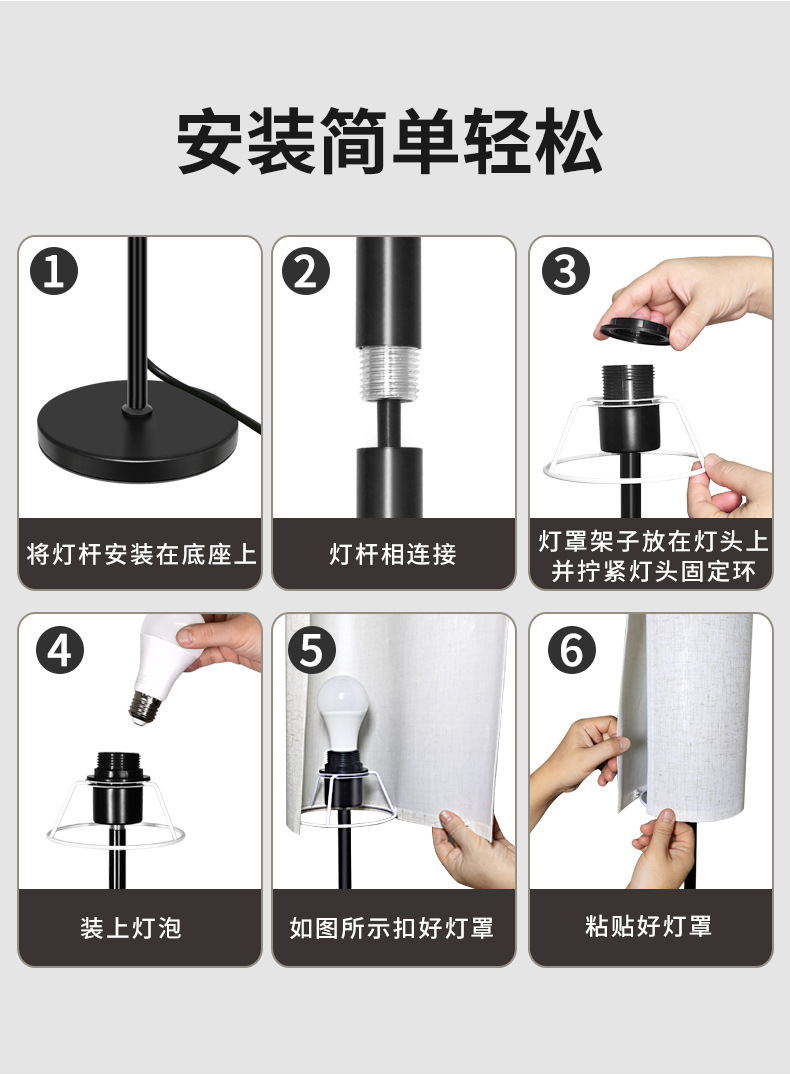 安装简单轻松

1
将灯杆安装在底座上

2
灯杆相连接

3
灯罩架子放在灯头上并拧紧灯头固定环

4
装上灯泡

5
如图所示扣好灯罩

6
粘贴好灯罩