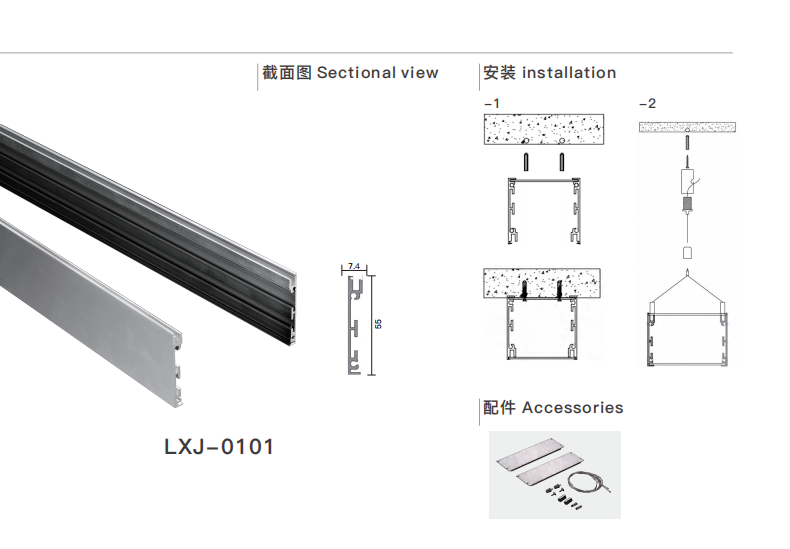 截面图 Sectional view

7.4

55

LXJ-0101

安装 installation

-1

-2

配件 Accessories