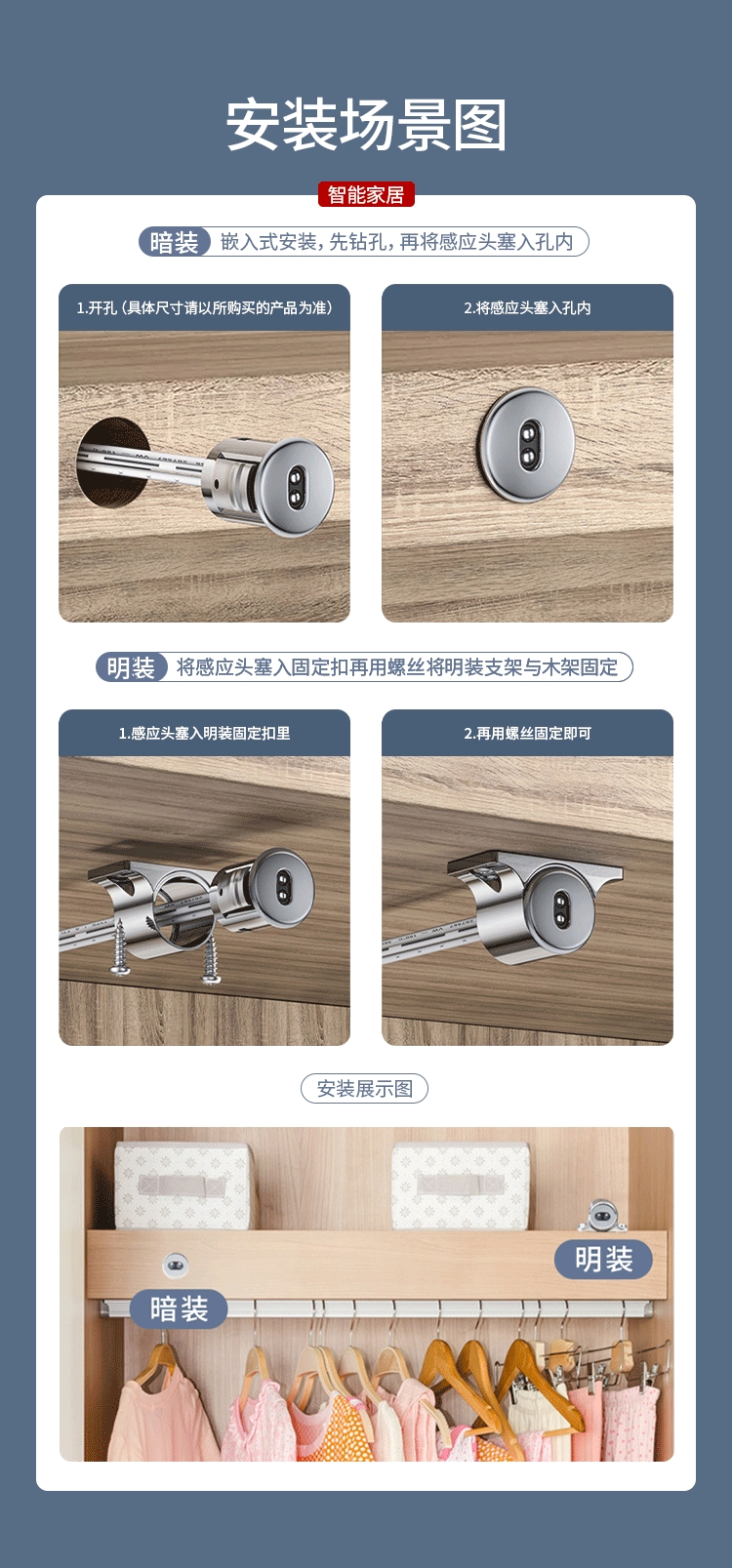 安装场景图

智能家居

暗装 嵌入式安装，先钻孔，再将感应头塞入孔内

1.开孔（具体尺寸请以所购买的产品为准）

2.将感应头塞入孔内

明装 将感应头塞入固定扣再用螺丝将明装支架与木架固定

1.感应头塞入明装固定扣里

2.再用螺丝固定即可

安装展示图

明装

暗装