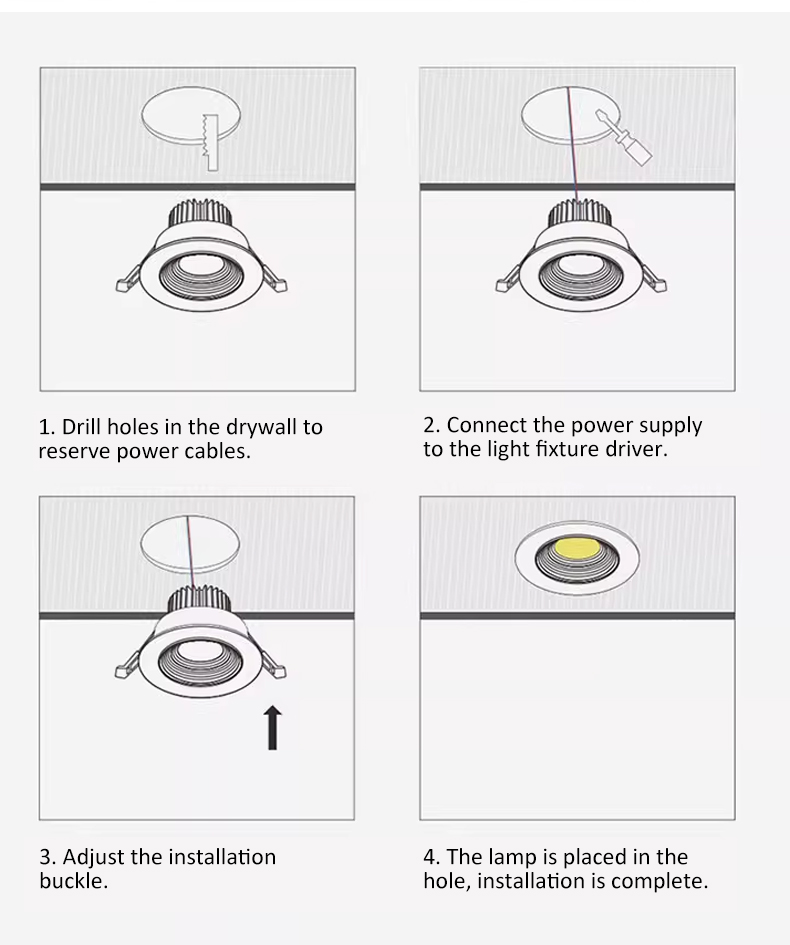 1. Drill holes in the drywall to reserve power cables.

2. Connect the power supply to the light fixture driver.

3. Adjust the installation buckle.

4. The lamp is placed in the hole, installation is complete.