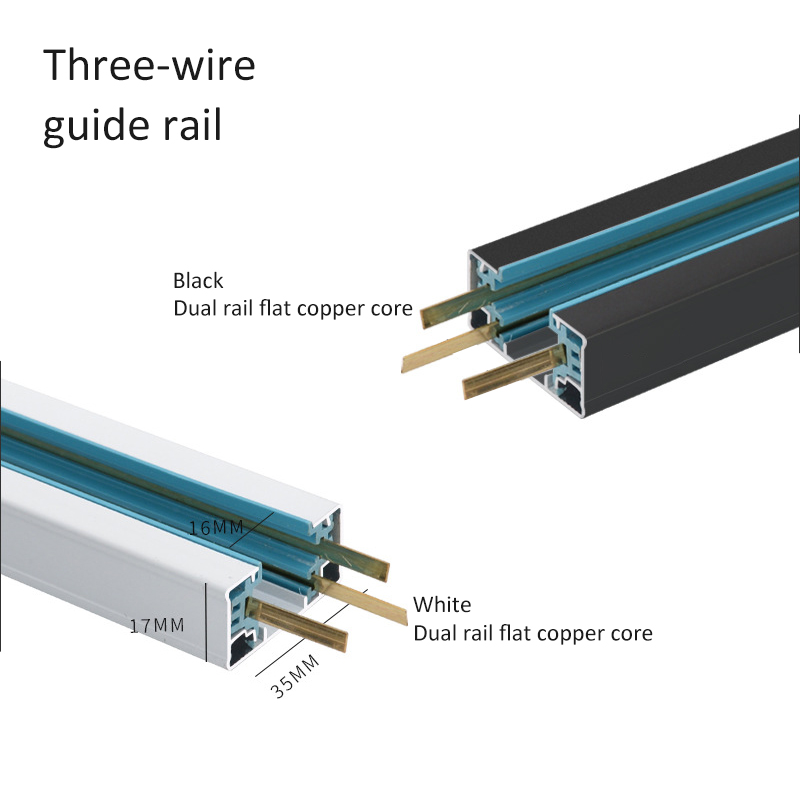 Three-wire guide rail

Black
Dual rail flat copper core

16MM

17MM

35MM

White
Dual rail flat copper core