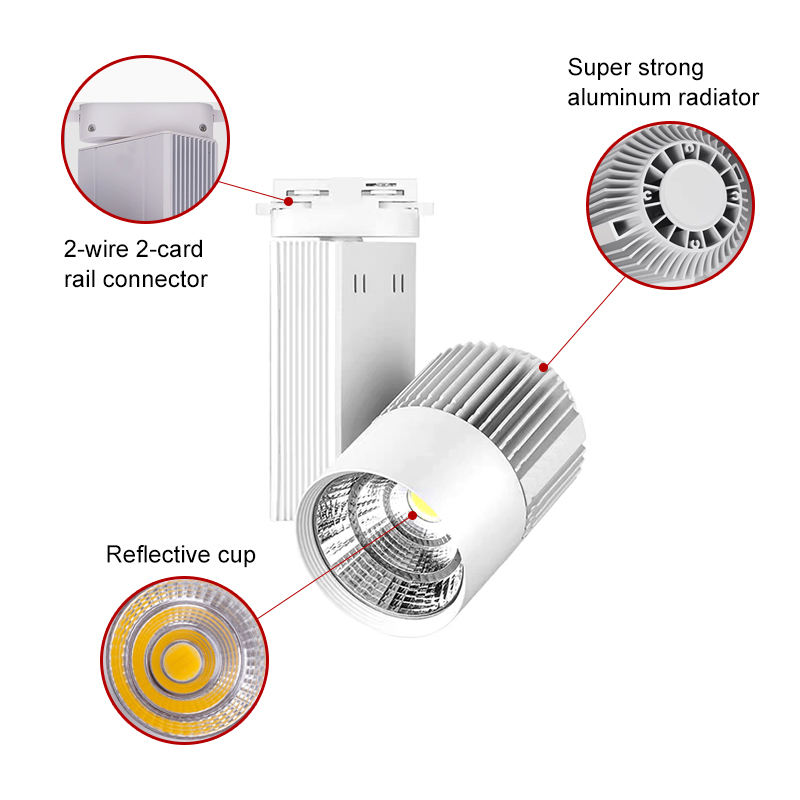 Super strong aluminum radiator

2-wire 2-card rail connector

Reflective cup