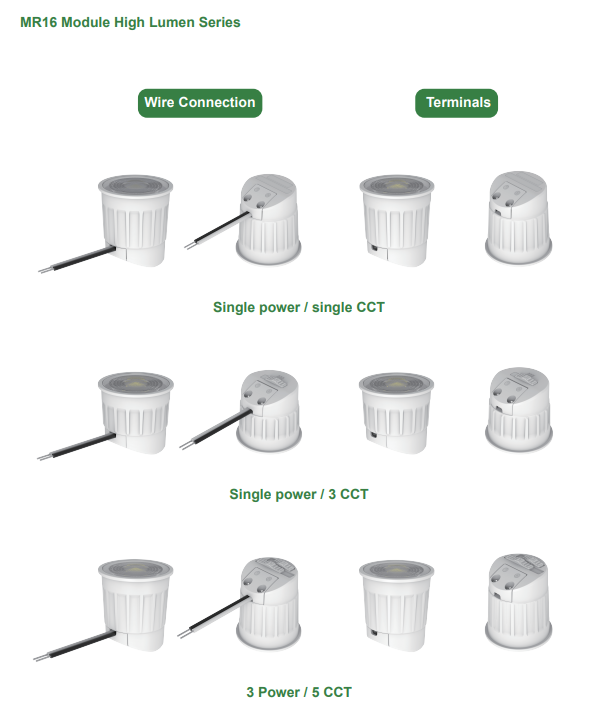 MR16 Module High Lumen Series

Wire Connection

Terminals

Single power / single CCT

Single power / 3 CCT

3 Power / 5 CCT