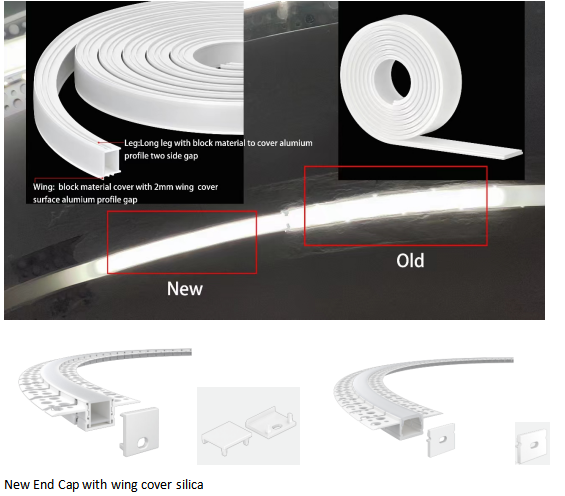 Leg:Long leg with block material to cover alumium profile two side gap

Wing: block material cover with 2mm wing cover surface alumium profile gap

Old

New

New End Cap with wing cover silica