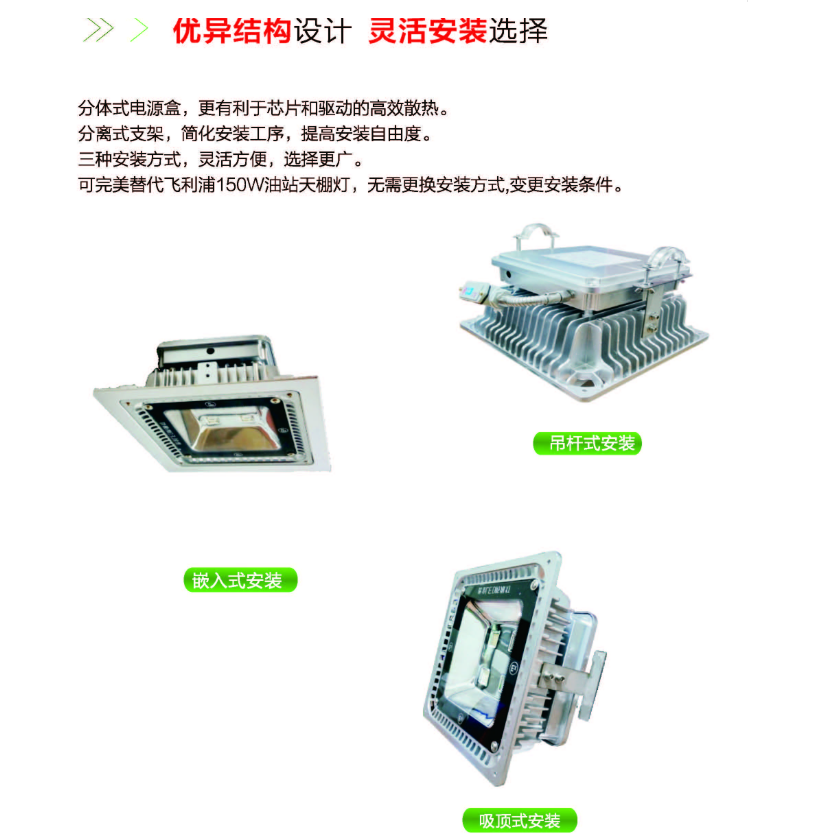 优异结构设计 灵活安装选择

分体式电源盒，更有利于芯片和驱动的高效散热。
分离式支架，简化安装工序，提高安装自由度。
三种安装方式，灵活方便，选择更广。
可完美替代飞利浦150W油站天棚灯，无需更换安装方式,变更安装条件。

吊杆式安装

嵌入式安装

吸顶式安装