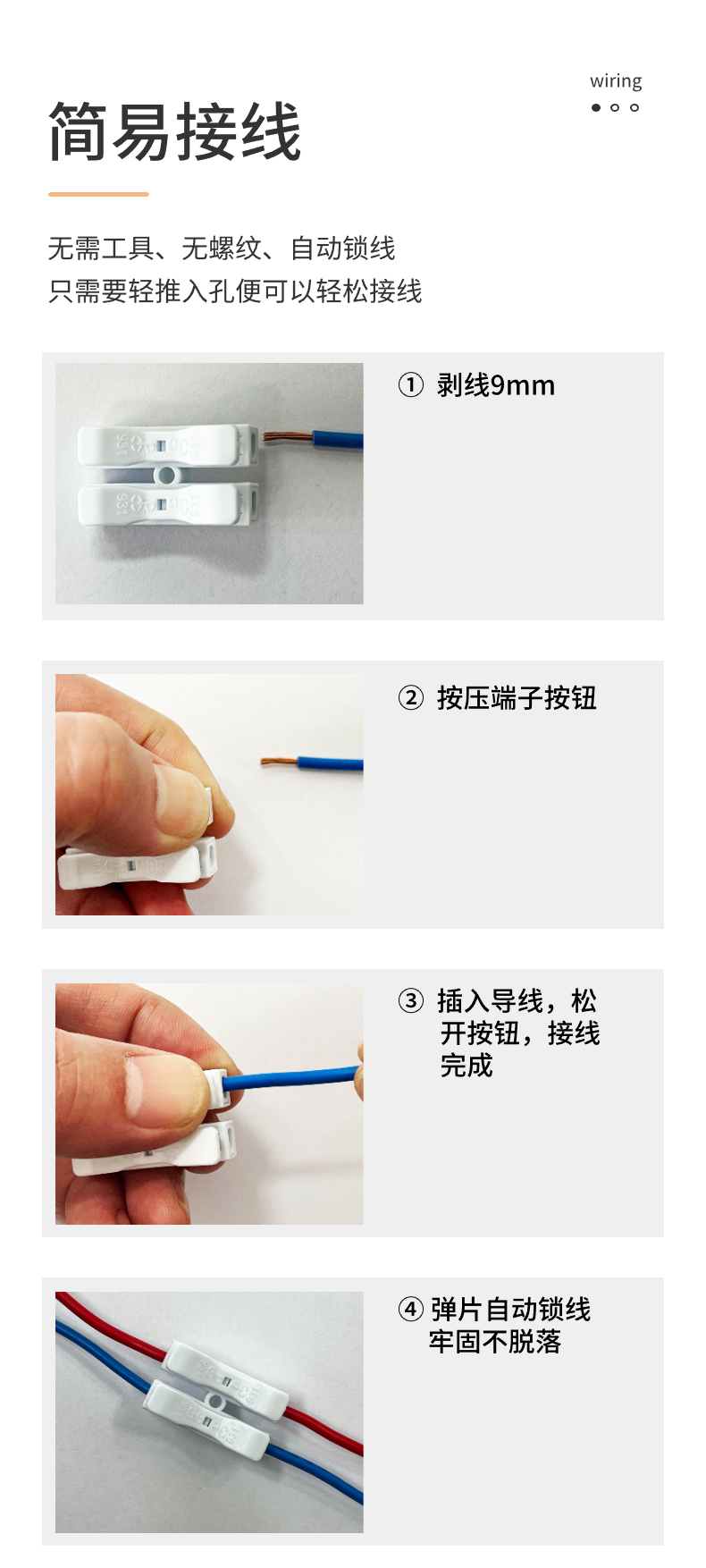 wiring

简易接线

无需工具、无螺纹、自动锁线
只需要轻推入孔便可以轻松接线

① 剥线9mm

② 按压端子按钮

③ 插入导线，松开按钮，接线完成

④ 弹片自动锁线牢固不脱落