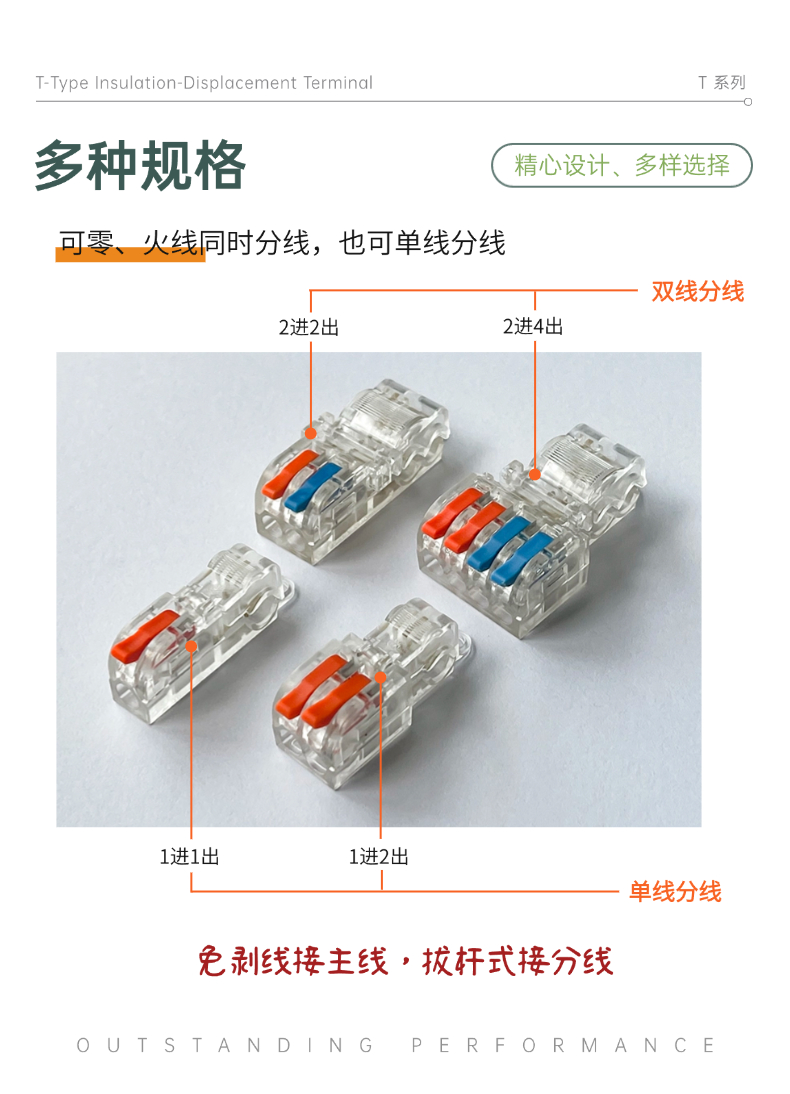 T-Type Insulation-Displacement Terminal

T 系列

多种规格

精心设计、多样选择

可零、火线同时分线，也可单线分线

双线分线

2进2出

2进4出

1进1出

1进2出

单线分线

免剥线接主线，拔杆式接分线

OUTSTANDING PERFORMANCE