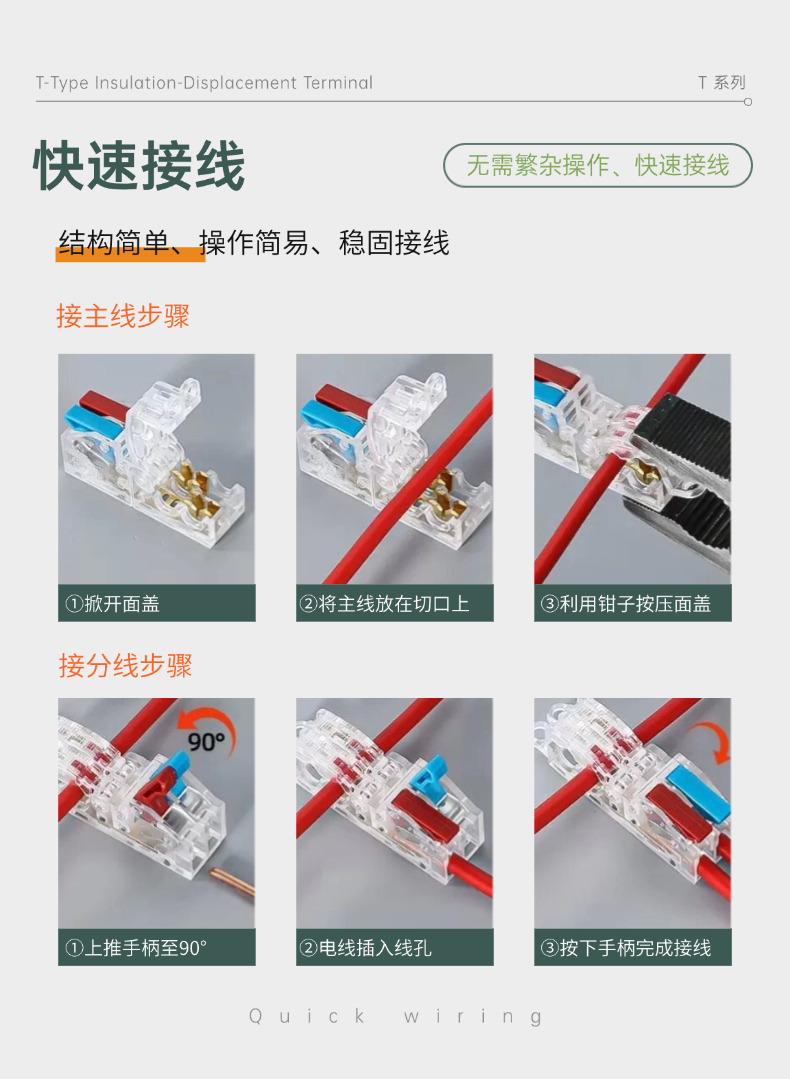 T-Type Insulation-Displacement Terminal

T 系列

快速接线

无需繁杂操作、快速接线

结构简单、操作简易、稳固接线

接主线步骤

①掀开面盖

②将主线放在切口上

③利用钳子按压面盖

接分线步骤

90°

①上推手柄至90°

②电线插入线孔

③按下手柄完成接线

Quick wiring