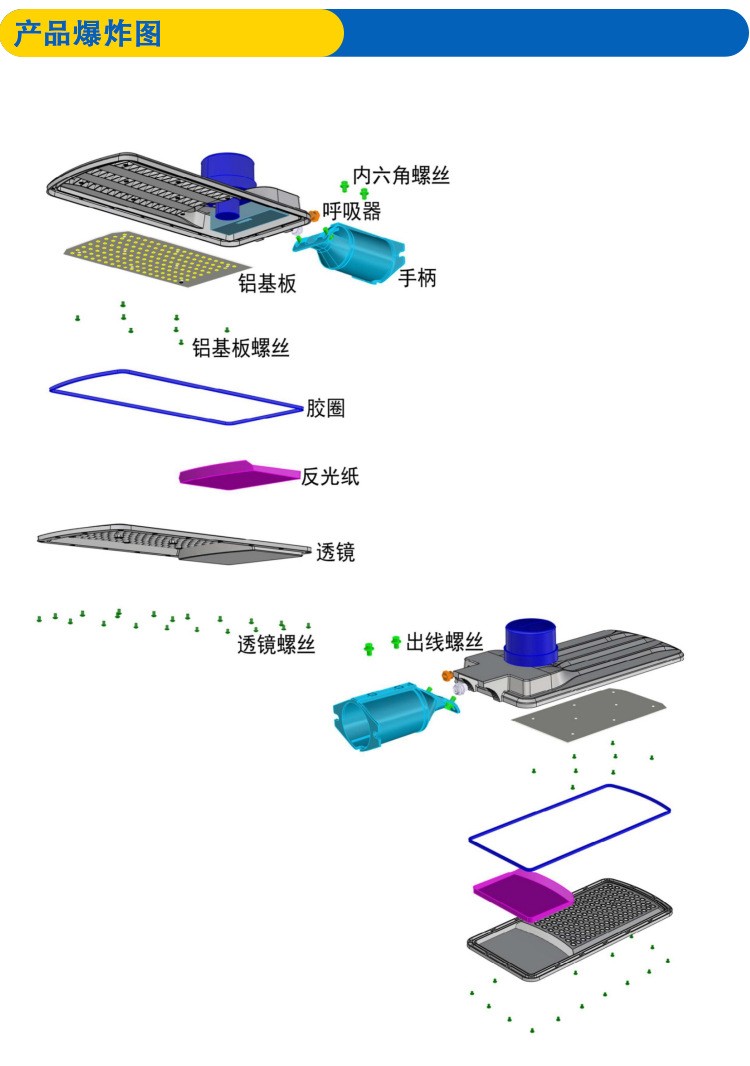 产品爆炸图

内六角螺丝
呼吸器
手柄
铝基板
铝基板螺丝
胶圈
反光纸
透镜
透镜螺丝
出线螺丝