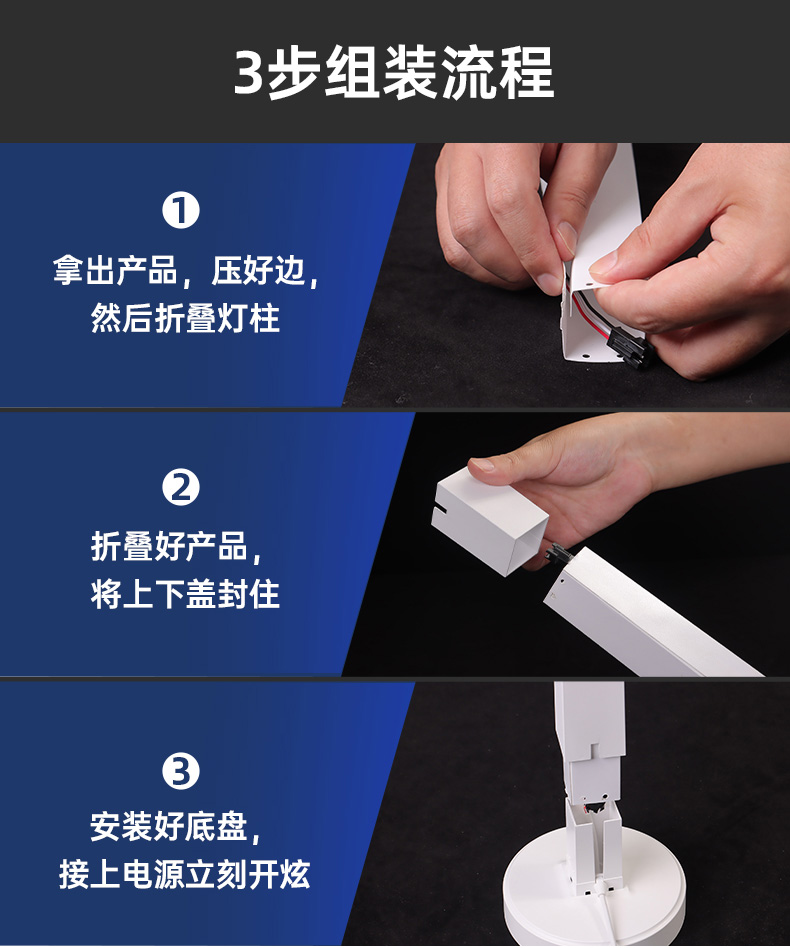 3步组装流程

❶
拿出产品，压好边，
然后折叠灯柱

❷
折叠好产品，
将上下盖封住

❸
安装好底盘，
接上电源立刻开炫