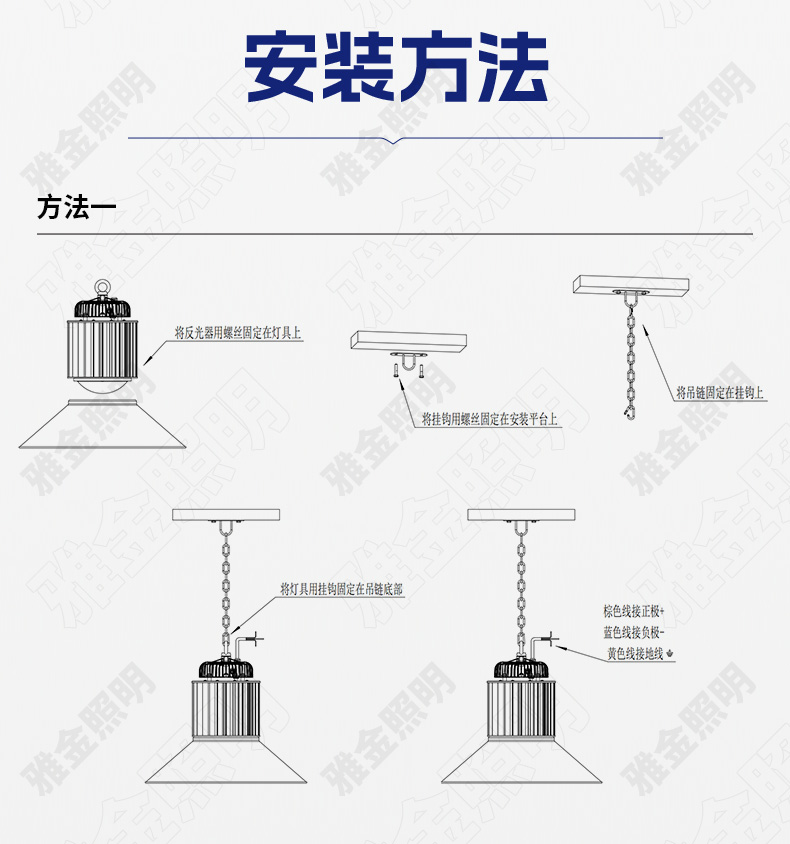 安装方法

方法一

将反光器用螺丝固定在灯具上

将挂钩用螺丝固定在安装平台上

将吊链固定在挂钩上

将灯具用挂钩固定在吊链底部

棕色线接正极+
蓝色线接负极-
黄色线接地线

雅金照明