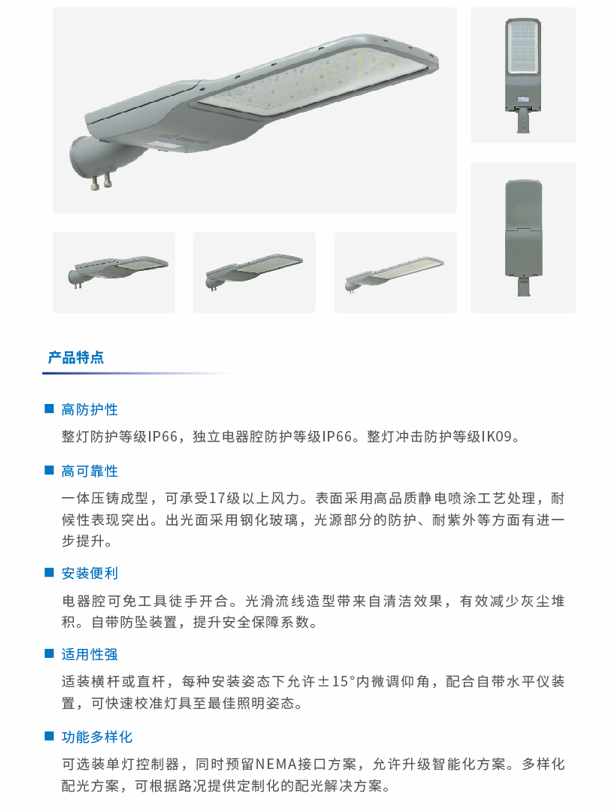 产品特点

■ 高防护性

整灯防护等级IP66，独立电器腔防护等级IP66。整灯冲击防护等级IK09。

■ 高可靠性

一体压铸成型，可承受17级以上风力。表面采用高品质静电喷涂工艺处理，耐候性表现突出。出光面采用钢化玻璃，光源部分的防护、耐紫外等方面有进一步提升。

■ 安装便利

电器腔可免工具徒手开合。光滑流线造型带来自清洁效果，有效减少灰尘堆积。自带防坠装置，提升安全保障系数。

■ 适用性强

适装横杆或直杆，每种安装姿态下允许±15°内微调仰角，配合自带水平仪装置，可快速校准灯具至最佳照明姿态。

■ 功能多样化

可选装单灯控制器，同时预留NEMA接口方案，允许升级智能化方案。多样化配光方案，可根据路况提供定制化的配光解决方案。