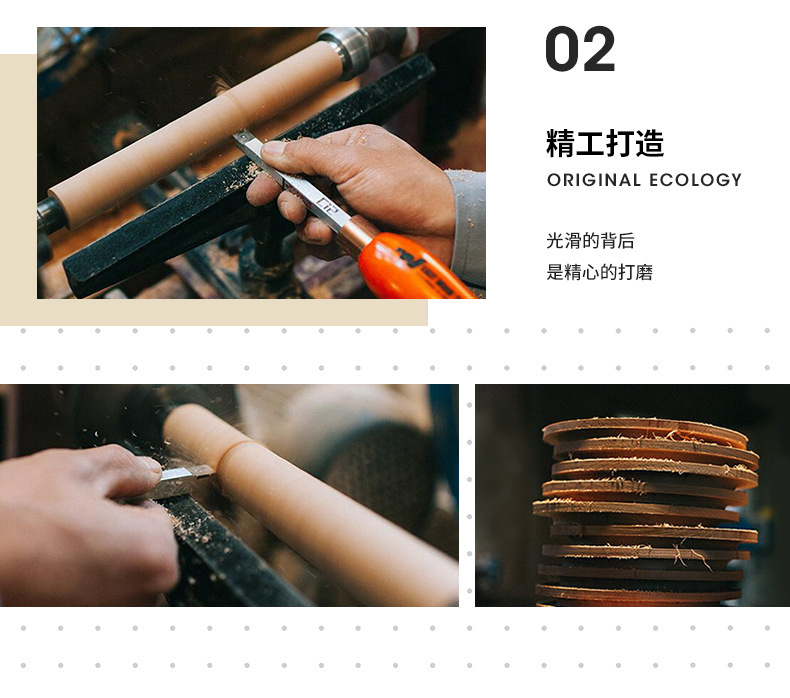 02

精工打造

ORIGINAL ECOLOGY

光滑的背后
是精心的打磨