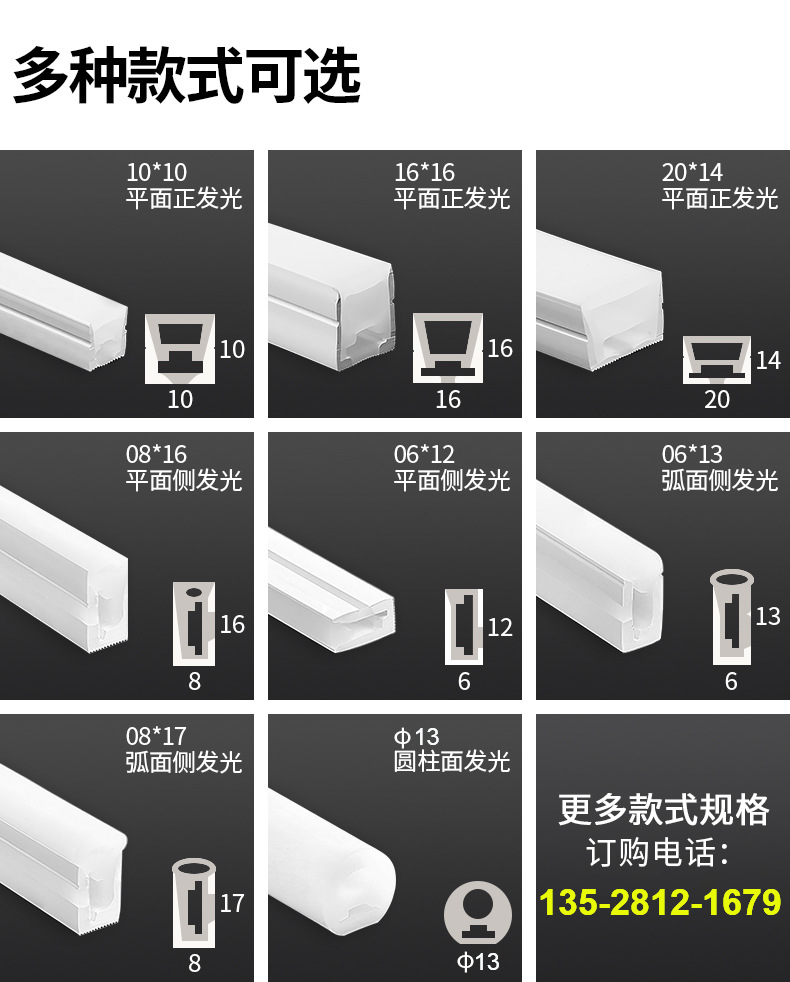 多种款式可选

10*10
平面正发光
10
10

16*16
平面正发光
16
16

20*14
平面正发光
14
20

08*16
平面侧发光
16
8

06*12
平面侧发光
12
6

06*13
弧面侧发光
13
6

08*17
弧面侧发光
17
8

φ13
圆柱面发光
φ13

更多款式规格
订购电话：
135-2812-1679