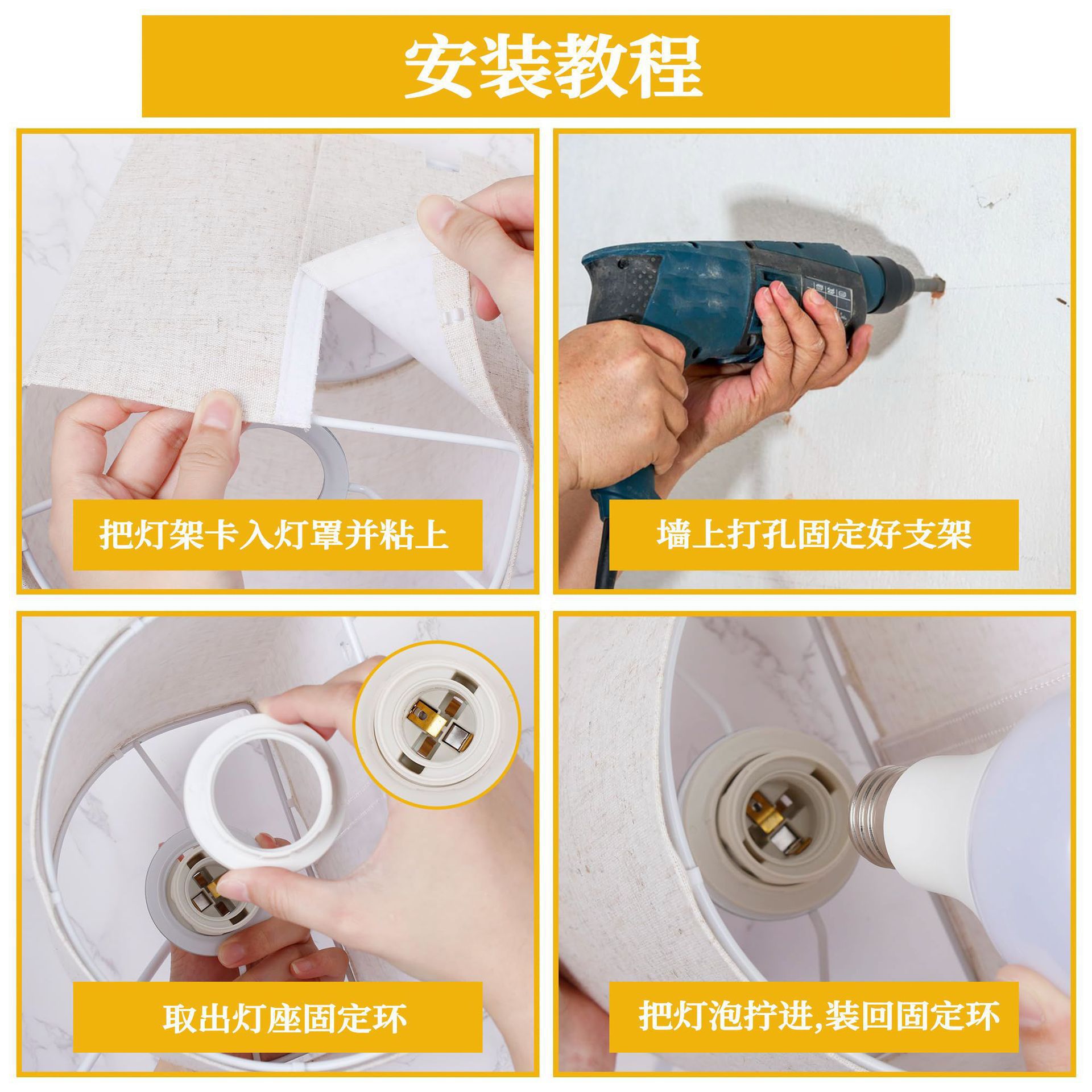 安装教程

把灯架卡入灯罩并粘上

墙上打孔固定好支架

取出灯座固定环

把灯泡拧进,装回固定环