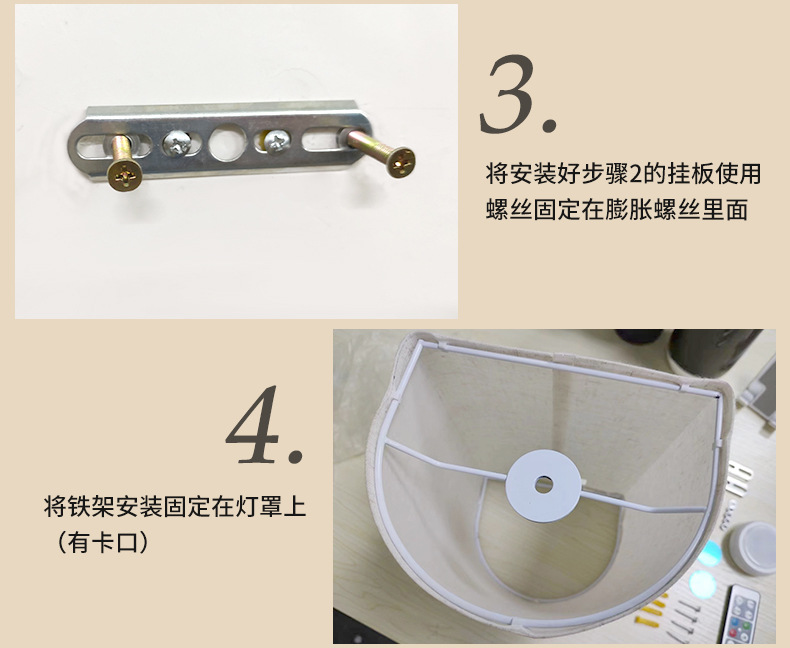 3.

将安装好步骤2的挂板使用螺丝固定在膨胀螺丝里面

4.

将铁架安装固定在灯罩上（有卡口）