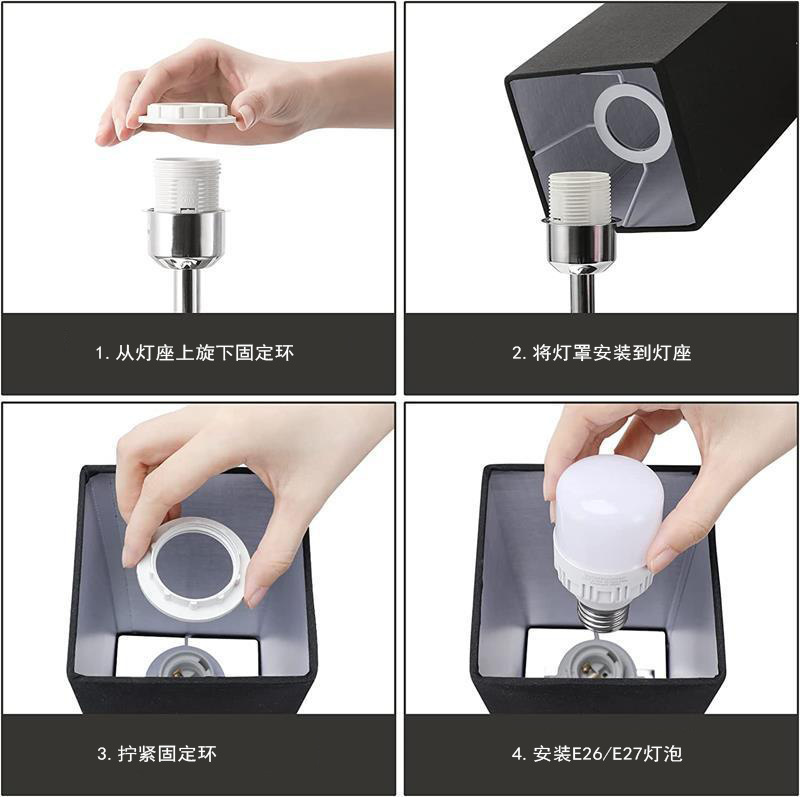 1. 从灯座上旋下固定环

2. 将灯罩安装到灯座

3. 拧紧固定环

4. 安装E26/E27灯泡