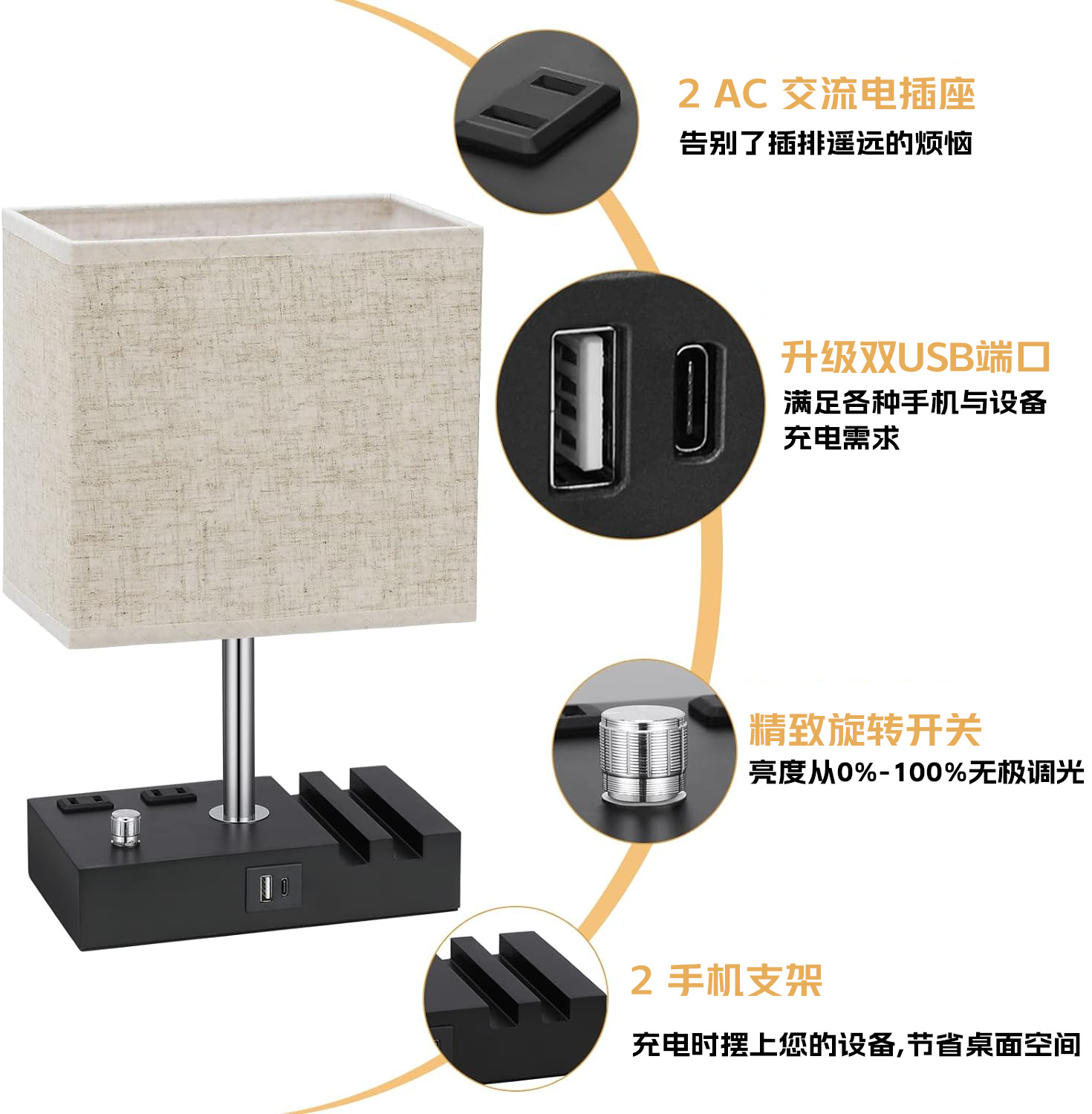 2 AC 交流电插座
告别了插排遥远的烦恼

升级双USB端口
满足各种手机与设备充电需求

精致旋转开关
亮度从0%-100%无极调光

2 手机支架
充电时摆上您的设备,节省桌面空间