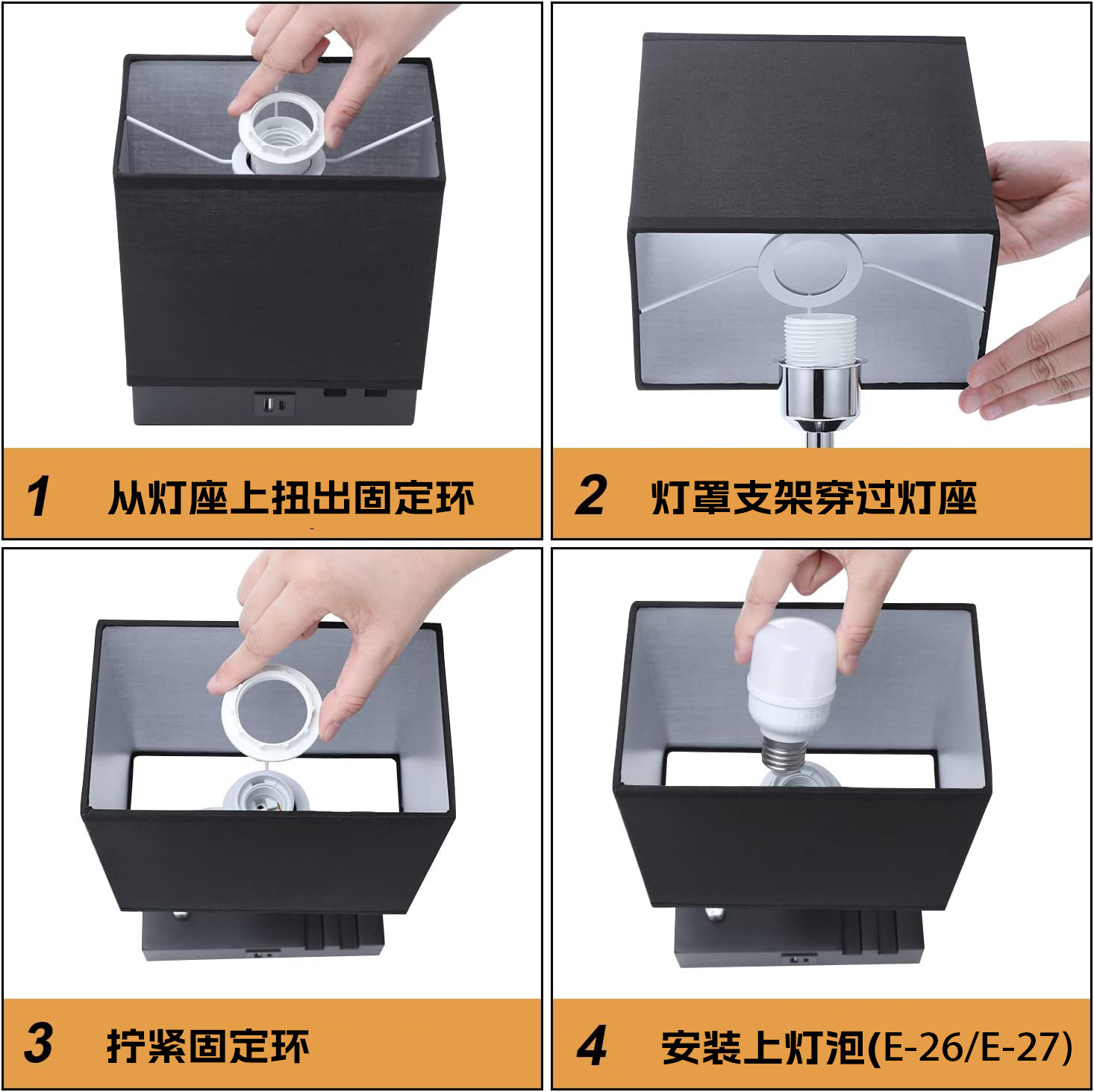 1 从灯座上扭出固定环

2 灯罩支架穿过灯座

3 拧紧固定环

4 安装上灯泡(E-26/E-27)