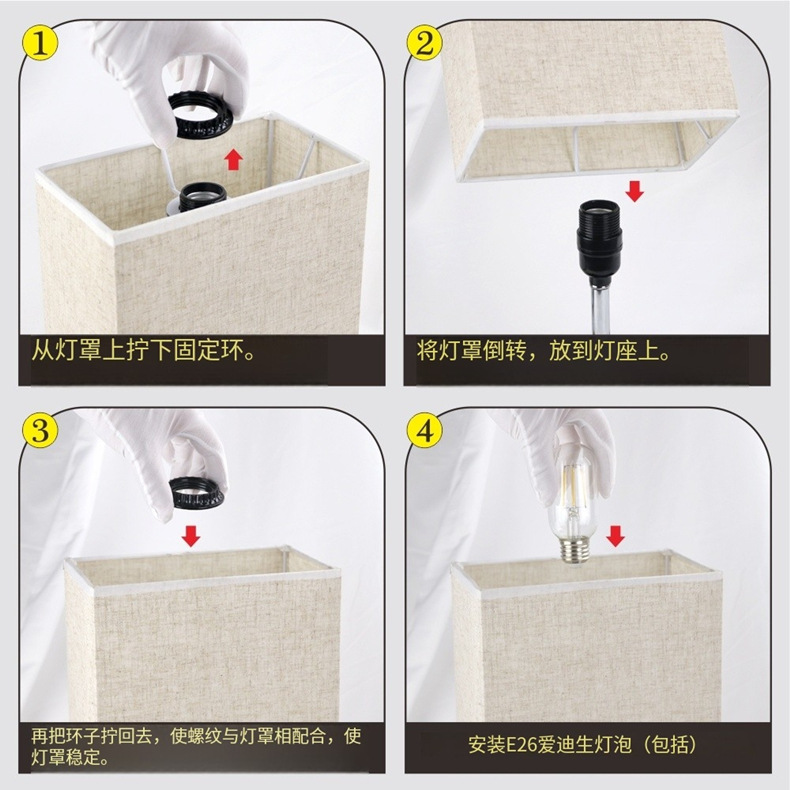 1
从灯罩上拧下固定环。

2
将灯罩倒转，放到灯座上。

3
再把环子拧回去，使螺纹与灯罩相配合，使灯罩稳定。

4
安装E26爱迪生灯泡（包括）