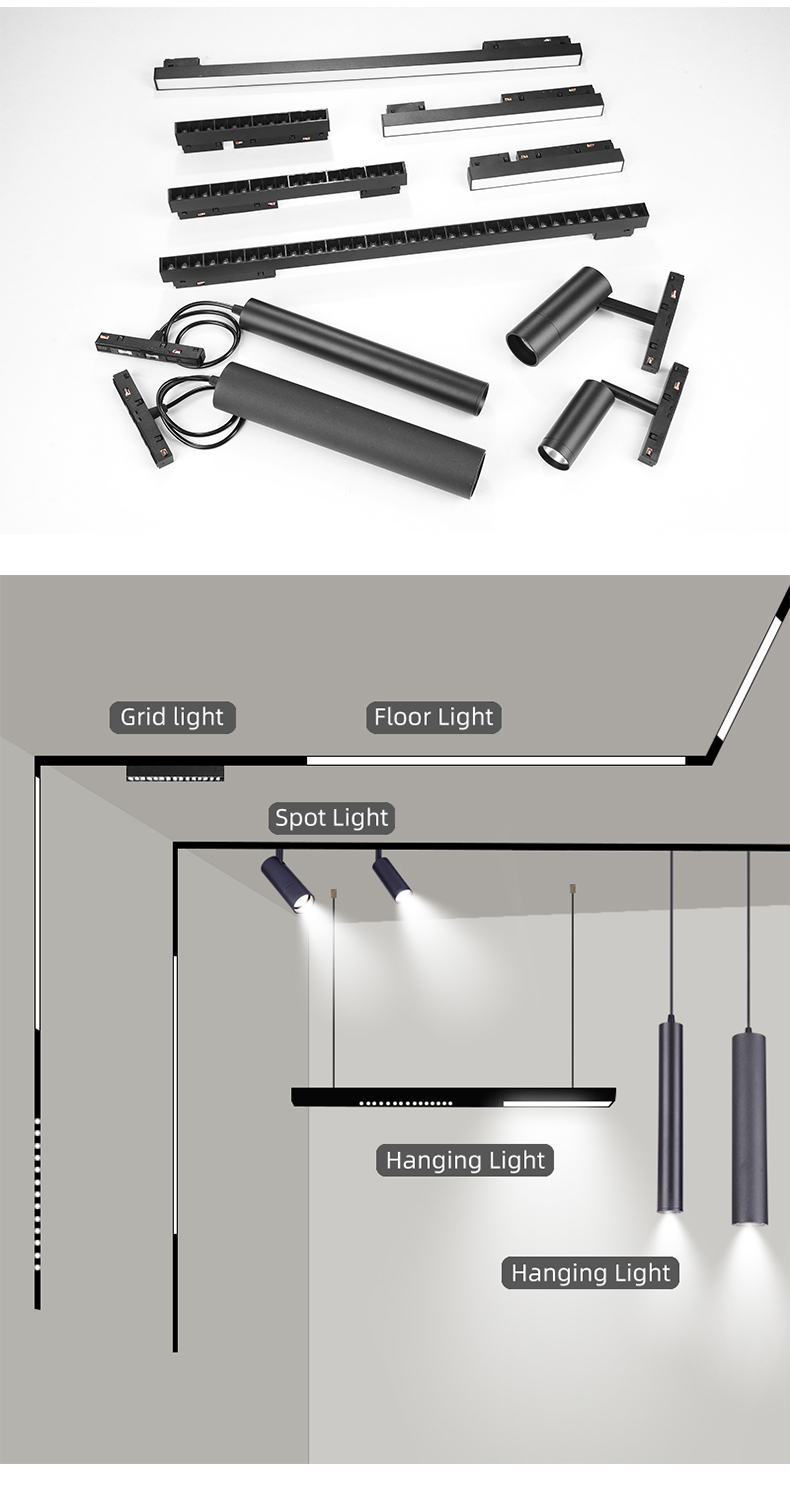 Grid light

Floor Light

Spot Light

Hanging Light

Hanging Light