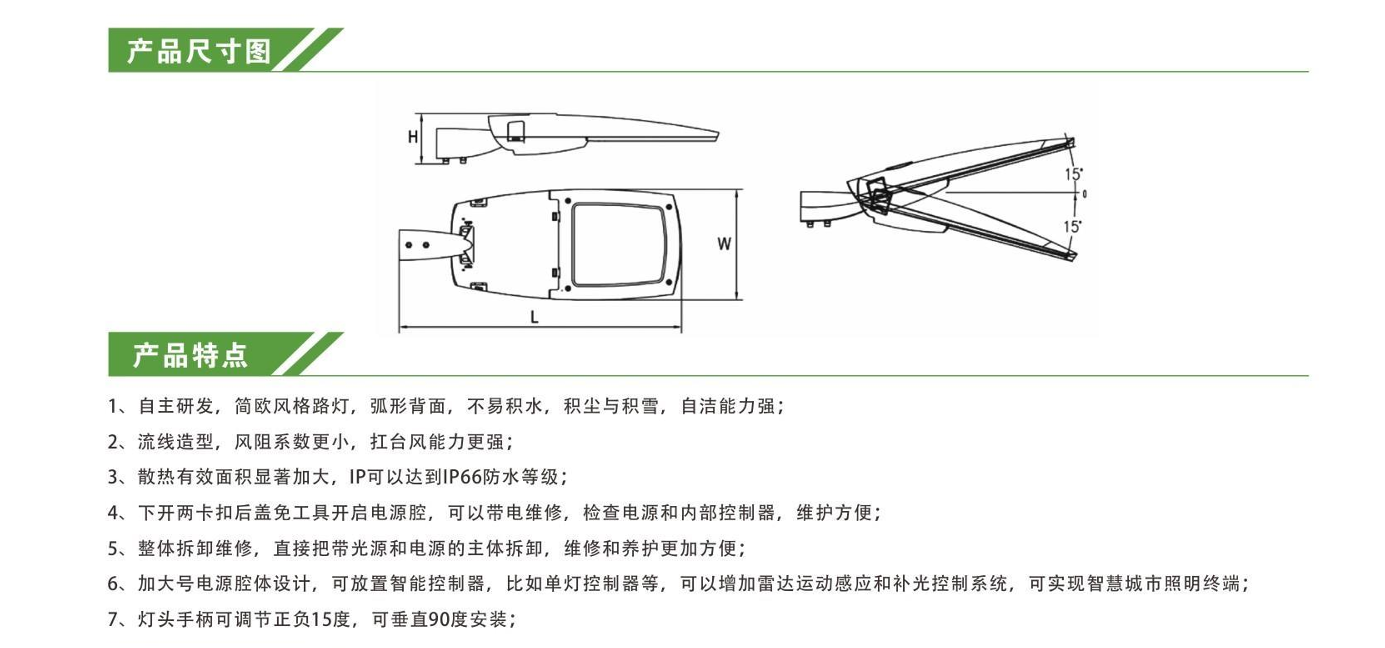 产品尺寸图

H

W

L

15°

0

15°

产品特点

1、自主研发，简欧风格路灯，弧形背面，不易积水，积尘与积雪，自洁能力强；

2、流线造型，风阻系数更小，扛台风能力更强；

3、散热有效面积显著加大，IP可以达到IP66防水等级；

4、下开两卡扣后盖免工具开启电源腔，可以带电维修，检查电源和内部控制器，维护方便；

5、整体拆卸维修，直接把带光源和电源的主体拆卸，维修和养护更加方便；

6、加大号电源腔体设计，可放置智能控制器，比如单灯控制器等，可以增加雷达运动感应和补光控制系统，可实现智慧城市照明终端；

7、灯头手柄可调节正负15度，可垂直90度安装；