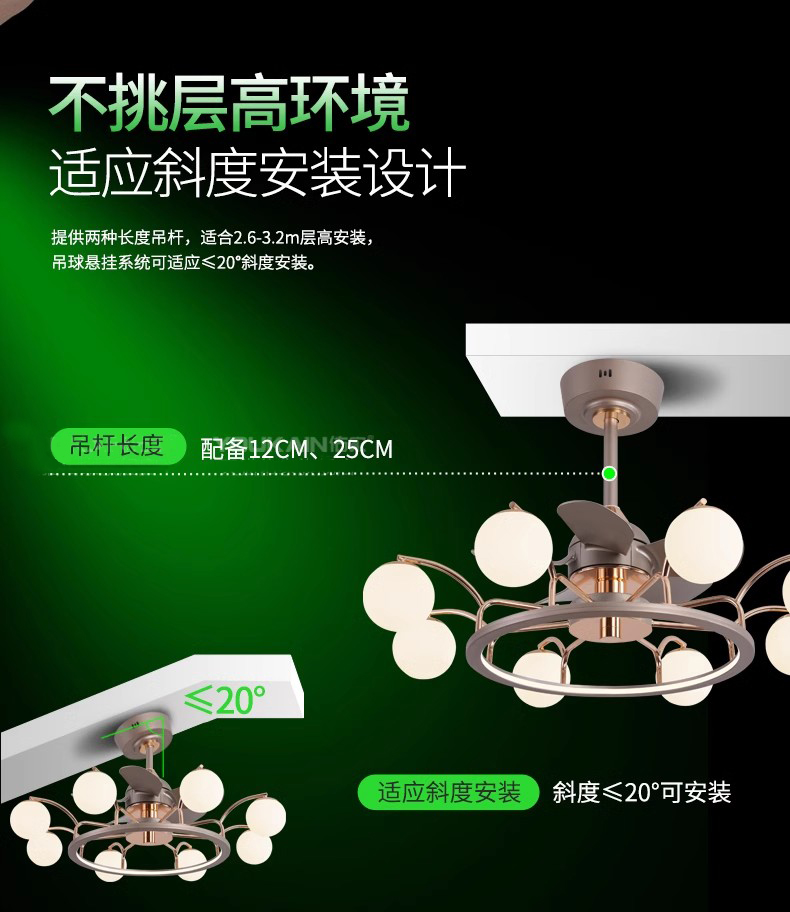 不挑层高环境
适应斜度安装设计

提供两种长度吊杆，适合2.6-3.2m层高安装，
吊球悬挂系统可适应≤20°斜度安装。

吊杆长度 配备12CM、25CM

≤20°

适应斜度安装 斜度≤20°可安装