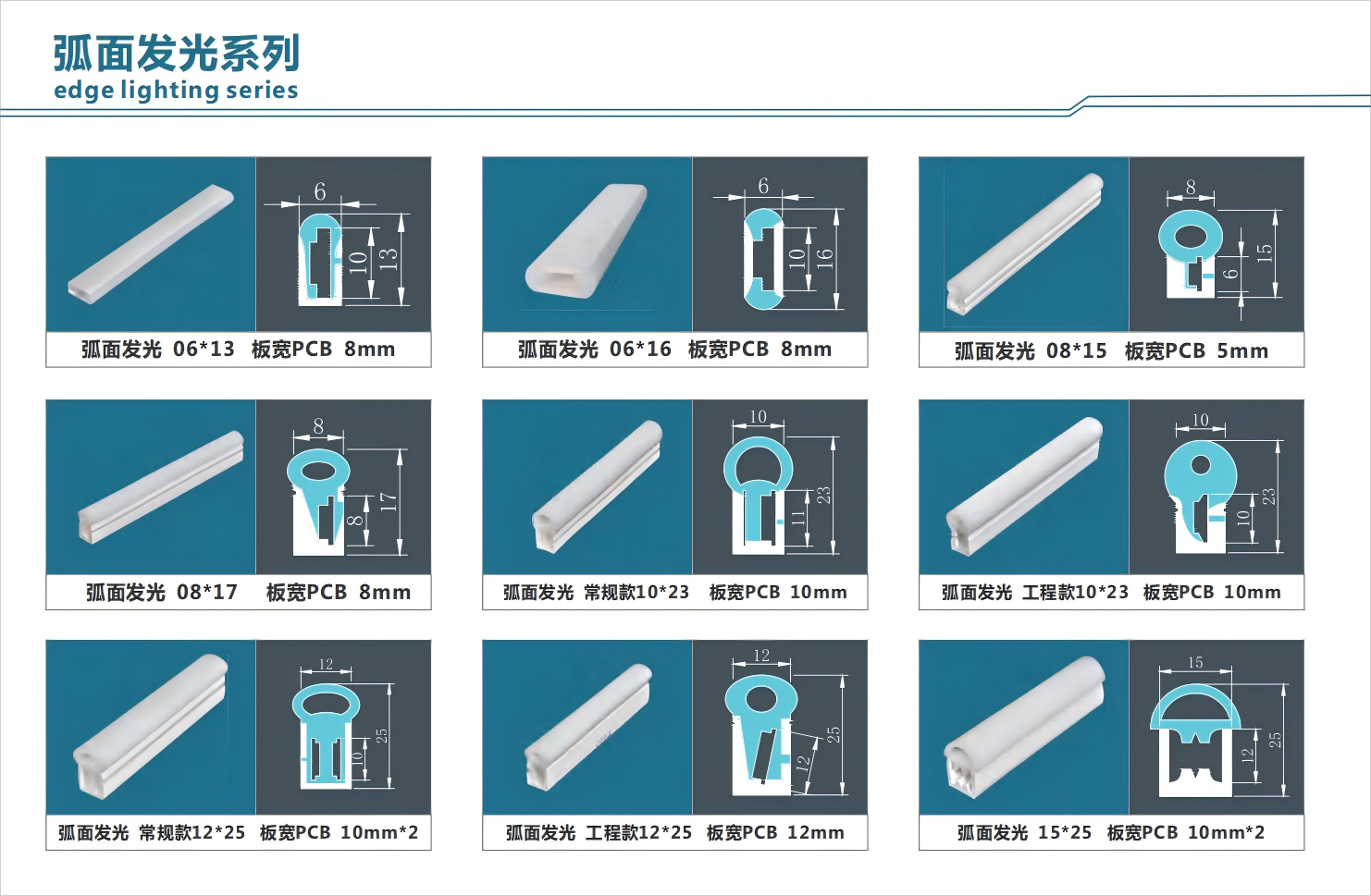 弧面发光系列
edge lighting series

6
10
13
弧面发光 06*13 板宽PCB 8mm

6
10
16
弧面发光 06*16 板宽PCB 8mm

8
6
15
弧面发光 08*15 板宽PCB 5mm

8
8
17
弧面发光 08*17 板宽PCB 8mm

10
11
23
弧面发光 常规款10*23 板宽PCB 10mm

10
10
23
弧面发光 工程款10*23 板宽PCB 10mm

12
10
25
弧面发光 常规款12*25 板宽PCB 10mm*2

12
12
25
弧面发光 工程款12*25 板宽PCB 12mm

15
12
25
弧面发光 15*25 板宽PCB 10mm*2