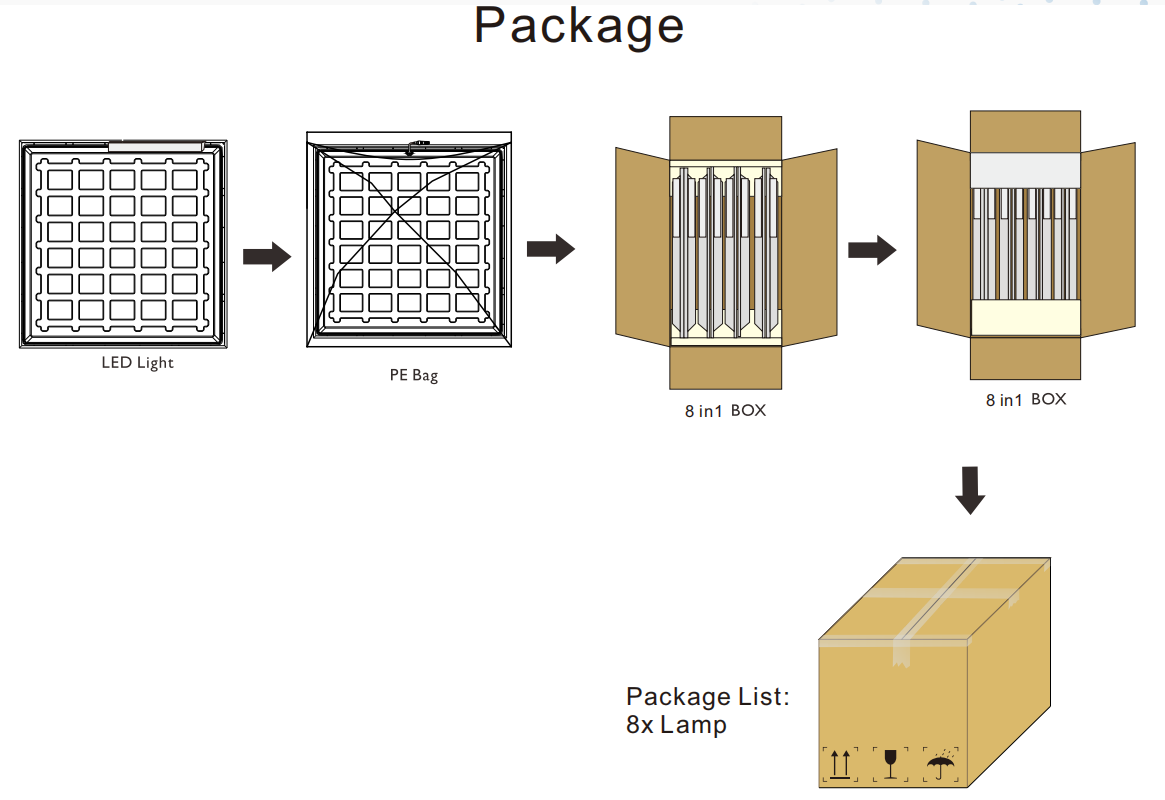 Package

LED Light

PE Bag

8 in1 BOX

8 in1 BOX

Package List:
8x Lamp