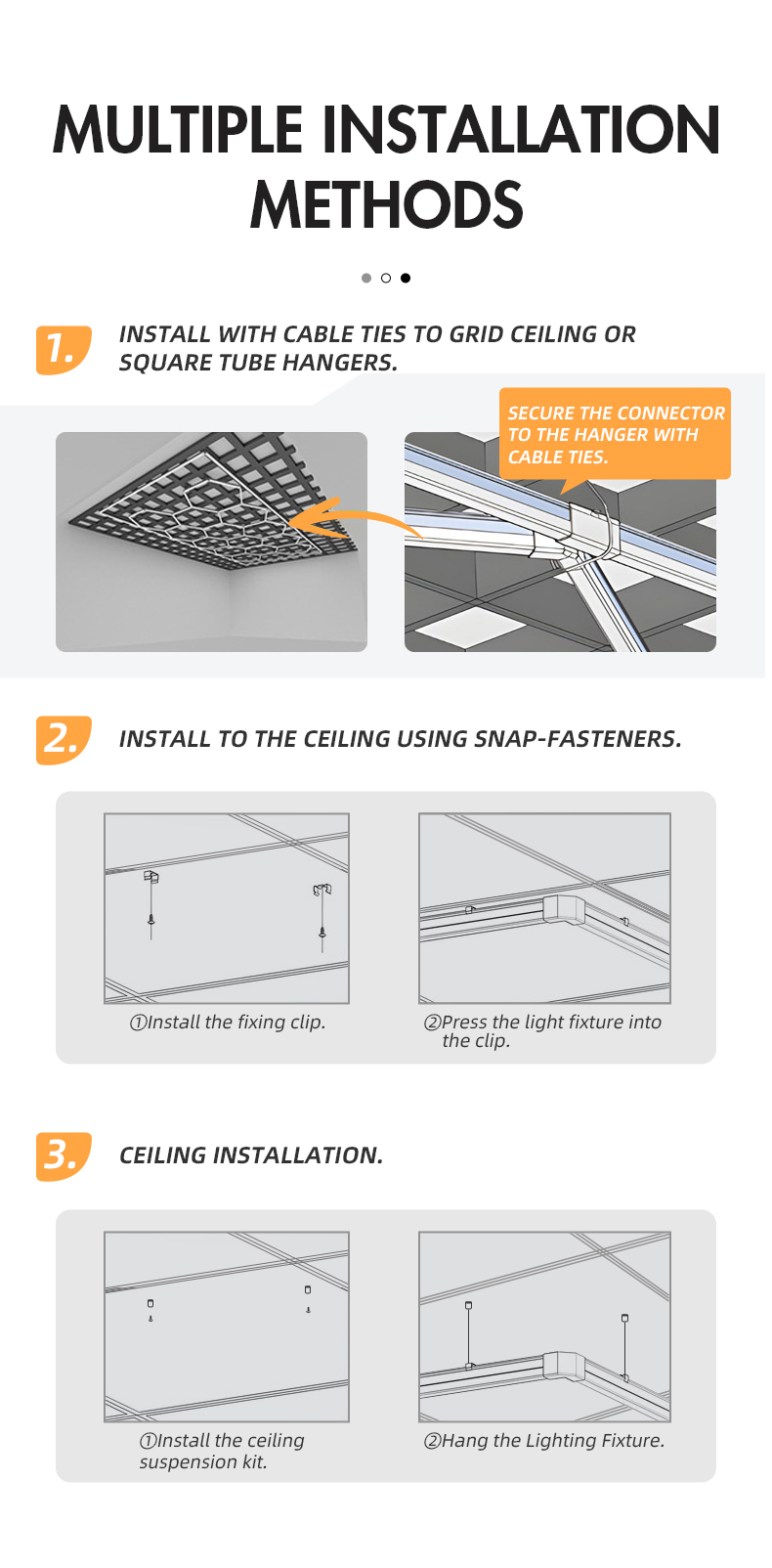 MULTIPLE INSTALLATION METHODS

1. INSTALL WITH CABLE TIES TO GRID CEILING OR SQUARE TUBE HANGERS.

SECURE THE CONNECTOR TO THE HANGER WITH CABLE TIES.

2. INSTALL TO THE CEILING USING SNAP-FASTENERS.

①Install the fixing clip.

②Press the light fixture into the clip.

3. CEILING INSTALLATION.

①Install the ceiling suspension kit.

②Hang the Lighting Fixture.