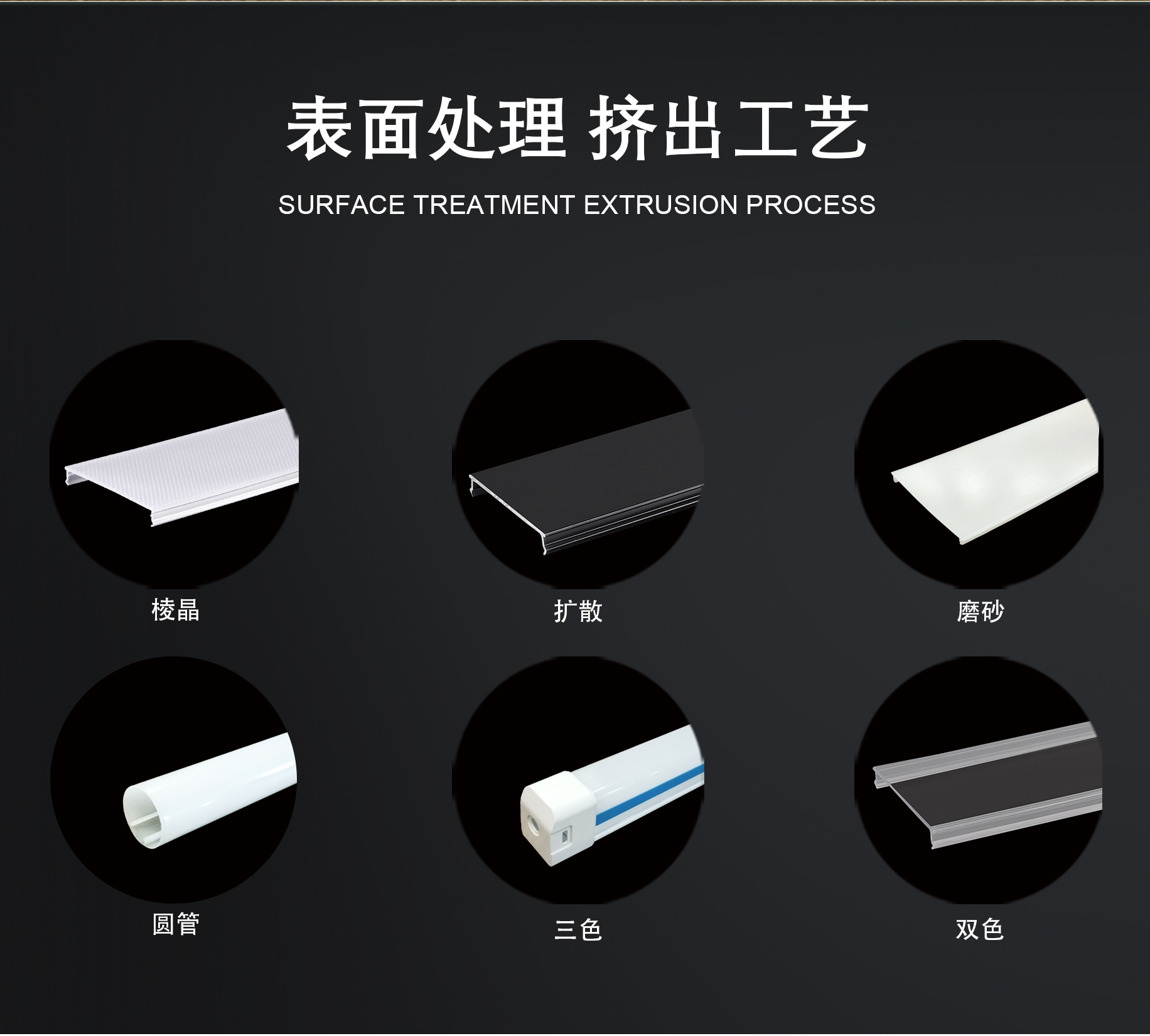 表面处理 挤出工艺

SURFACE TREATMENT EXTRUSION PROCESS

棱晶

扩散

磨砂

圆管

三色

双色