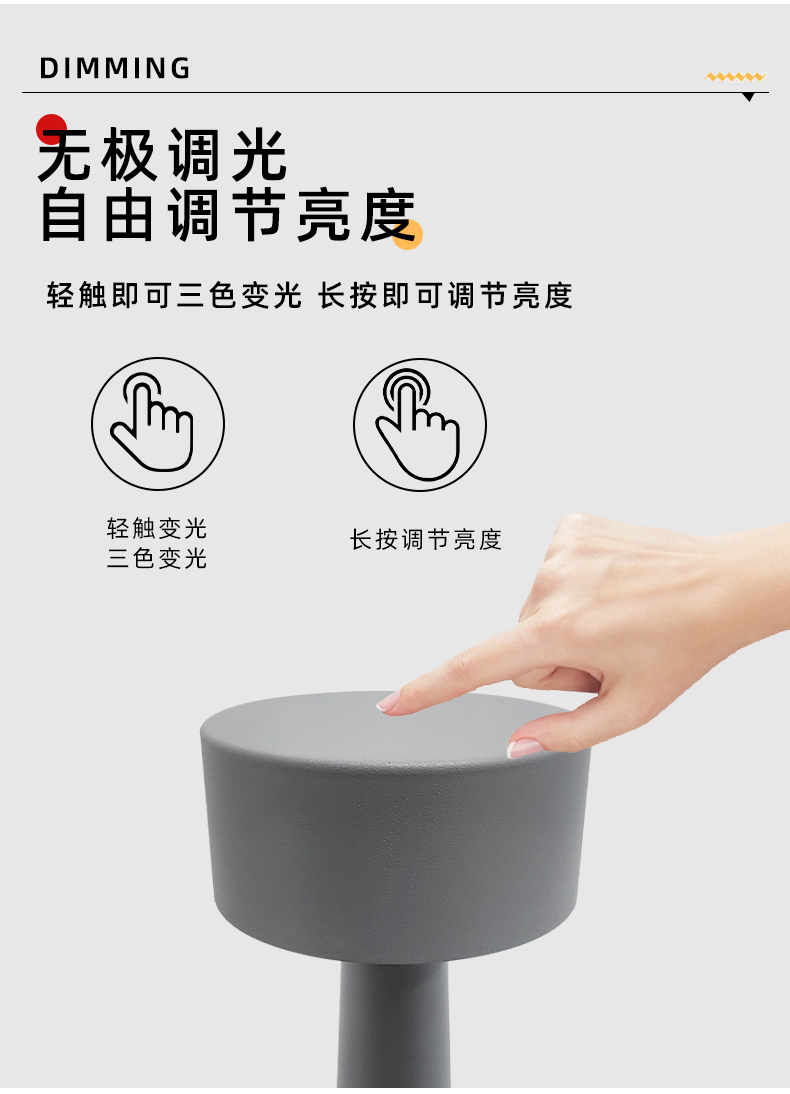 DIMMING

无极调光
自由调节亮度

轻触即可三色变光 长按即可调节亮度

轻触变光
三色变光

长按调节亮度