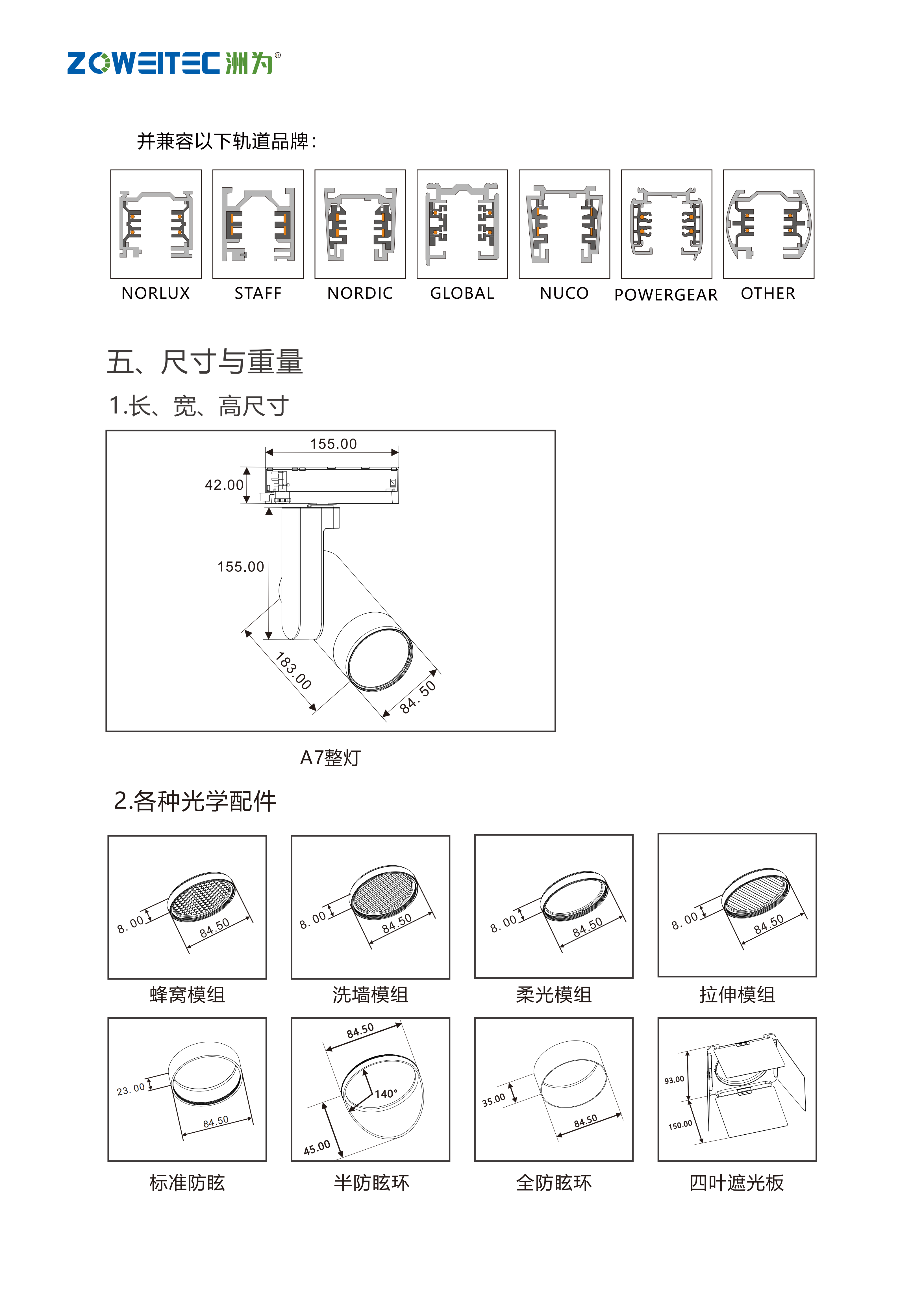 ZOWEITEC 洲为®

并兼容以下轨道品牌：

NORLUX STAFF NORDIC GLOBAL NUCO POWERGEAR OTHER

五、尺寸与重量

1.长、宽、高尺寸

155.00
42.00
155.00
183.00
84.50

A7整灯

2.各种光学配件

8.00
84.50
蜂窝模组

8.00
84.50
洗墙模组

8.00
84.50
柔光模组

8.00
84.50
拉伸模组

23.00
84.50
标准防眩

84.50
140°
45.00
半防眩环

35.00
84.50
全防眩环

93.00
150.00
四叶遮光板