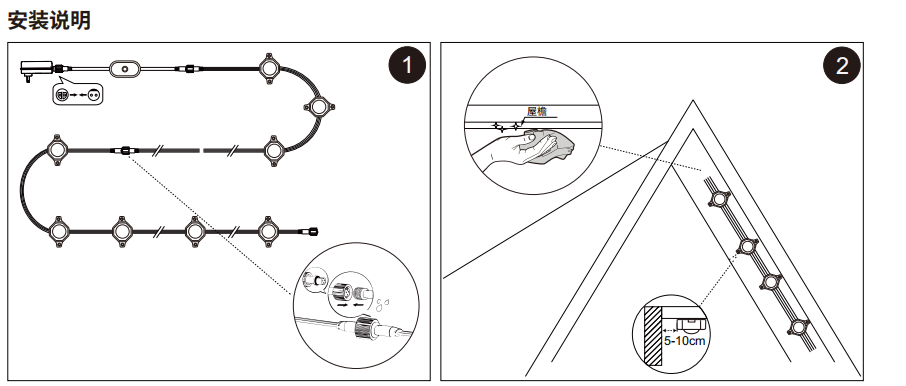 安装说明

1

2

屋檐

5-10cm