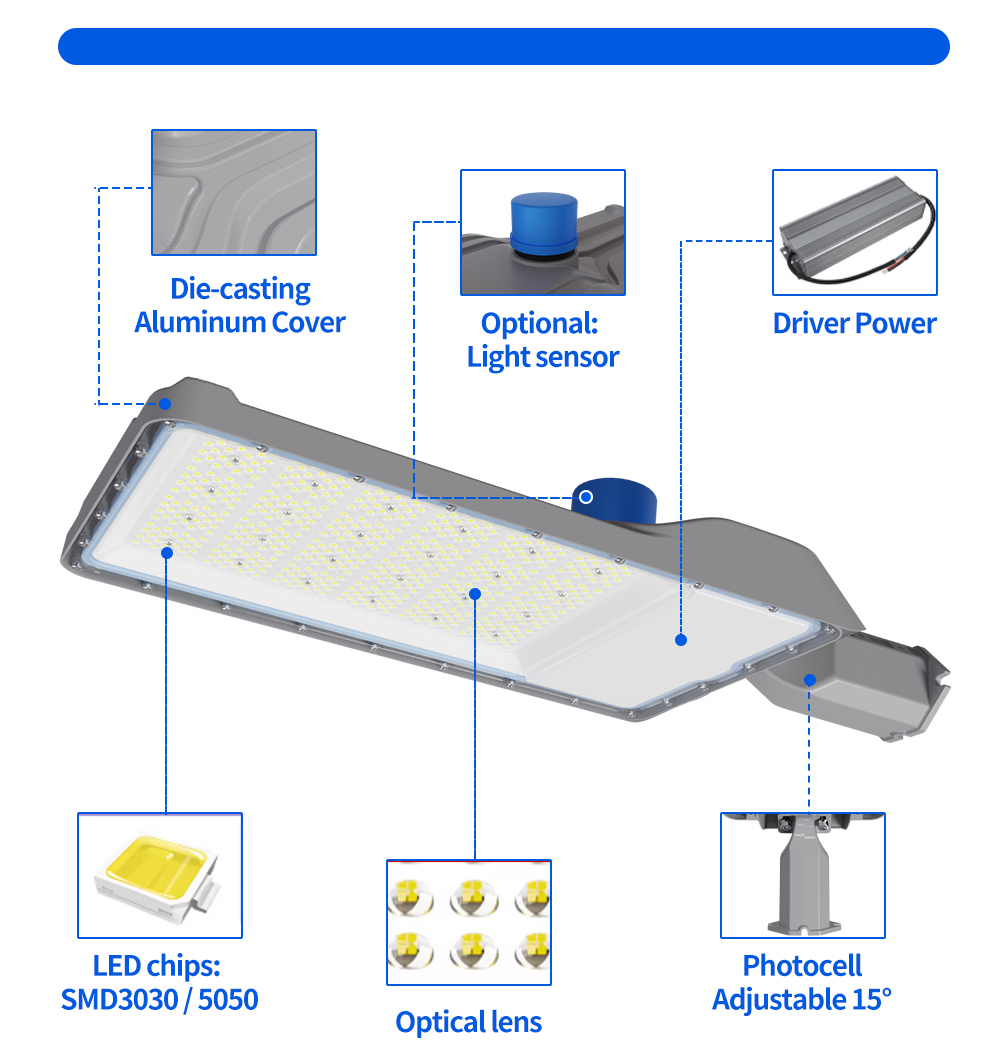 Die-casting Aluminum Cover

Optional: Light sensor

Driver Power

LED chips: SMD3030 / 5050

Optical lens

Photocell Adjustable 15°