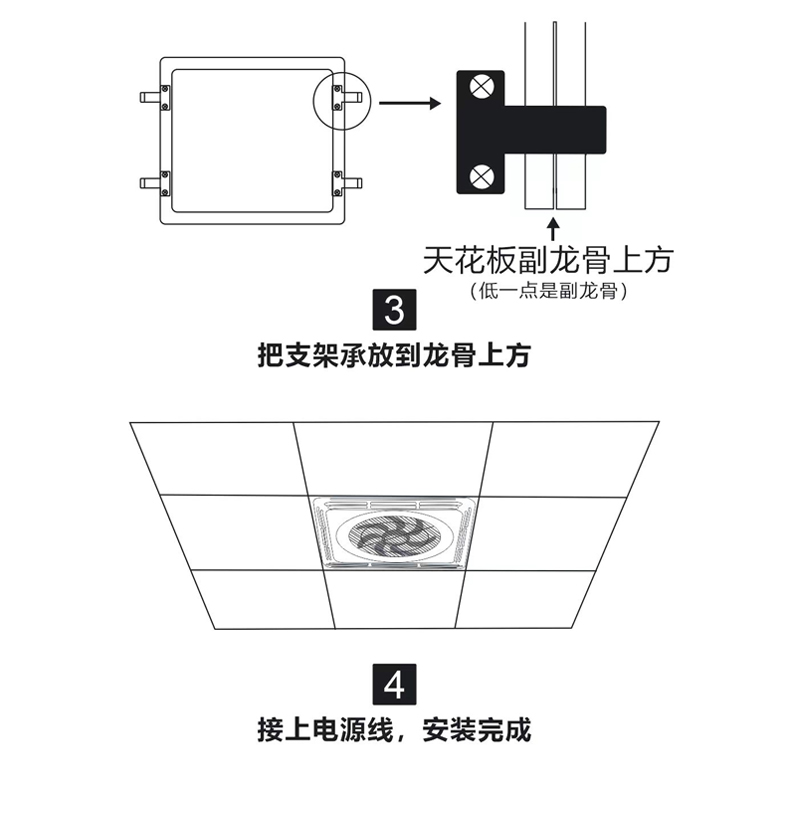 天花板副龙骨上方
(低一点是副龙骨)

3

把支架承放到龙骨上方

4

接上电源线，安装完成