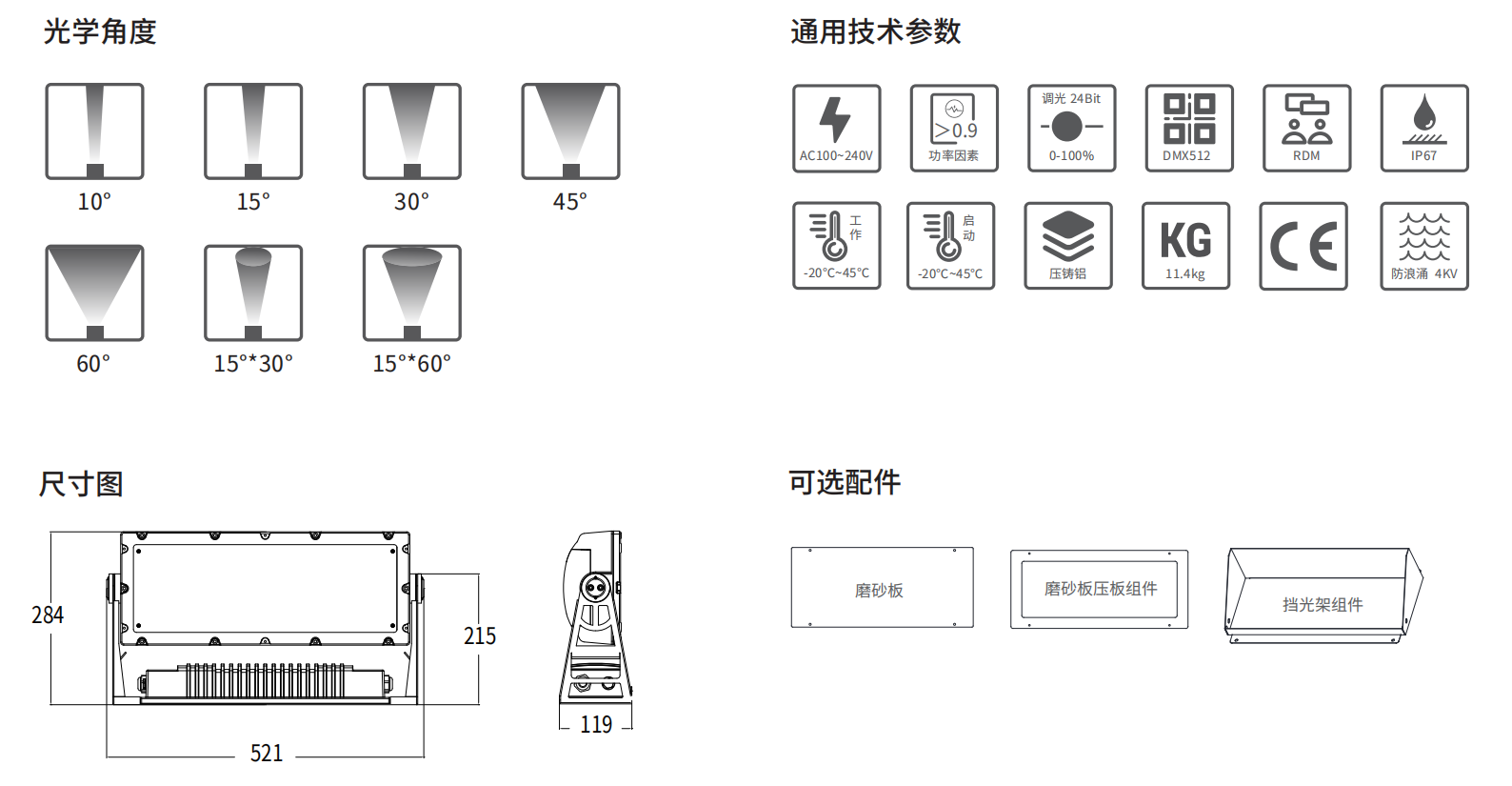 光学角度

10°
15°
30°
45°
60°
15°*30°
15°*60°

通用技术参数

AC100~240V
>0.9
功率因素
调光 24Bit
0-100%
DMX512
RDM
IP67
工作
-20°C~45°C
启动
-20°C~45°C
压铸铝
KG
11.4kg
CE
防浪涌 4KV

尺寸图

284
215
521
119

可选配件

磨砂板
磨砂板压板组件
挡光架组件