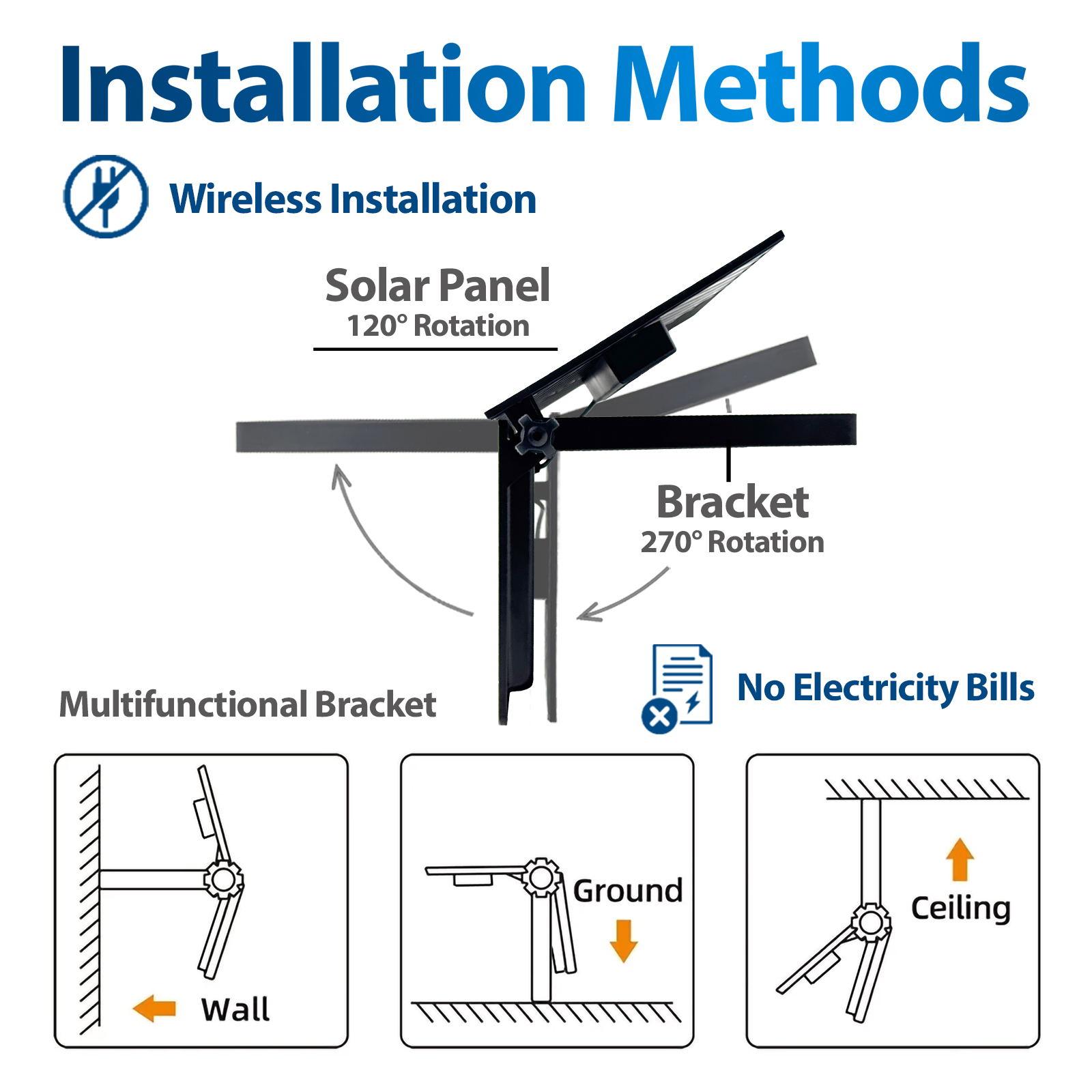 Installation Methods

Wireless Installation

Solar Panel
120° Rotation

Bracket
270° Rotation

Multifunctional Bracket

No Electricity Bills

Wall

Ground

Ceiling