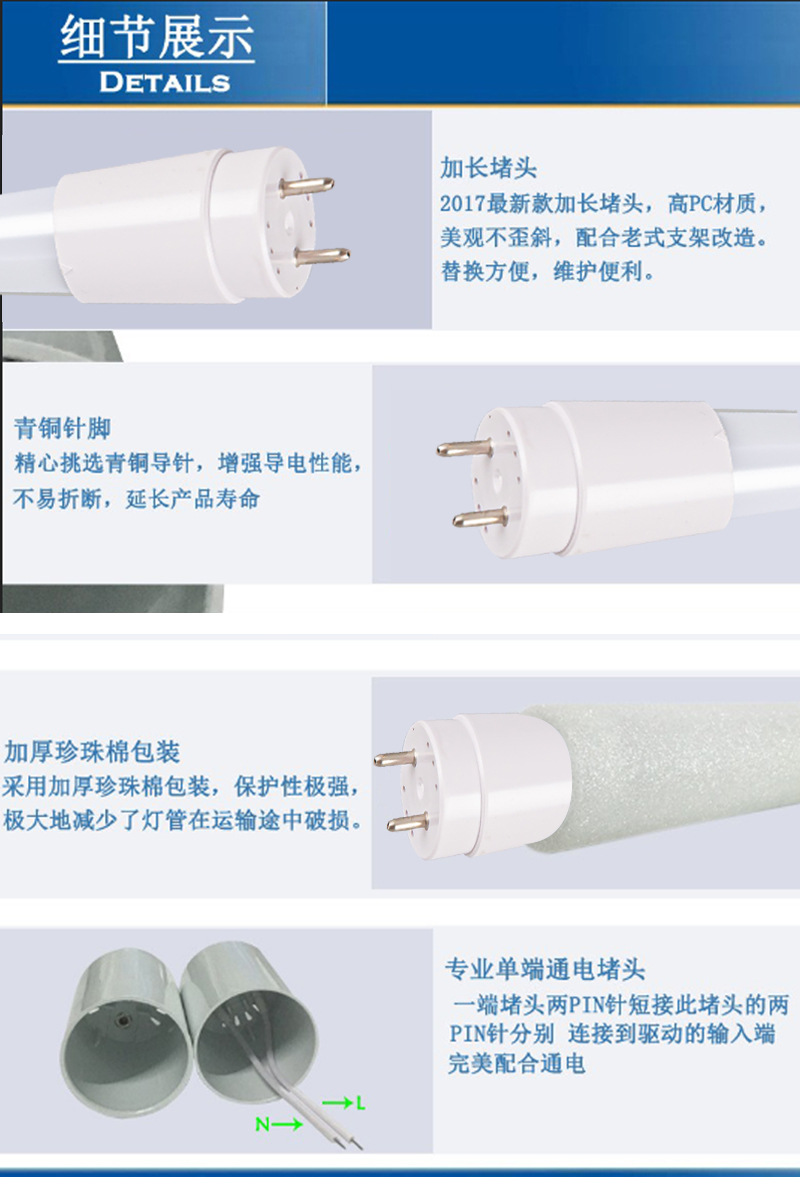 细节展示
DETAILS

加长堵头
2017最新款加长堵头，高PC材质，美观不歪斜，配合老式支架改造。替换方便，维护便利。

青铜针脚
精心挑选青铜导针，增强导电性能，不易折断，延长产品寿命

加厚珍珠棉包装
采用加厚珍珠棉包装，保护性极强，极大地减少了灯管在运输途中破损。

专业单端通电堵头
一端堵头两PIN针短接此堵头的两PIN针分别 连接到驱动的输入端 完美配合通电

L
N