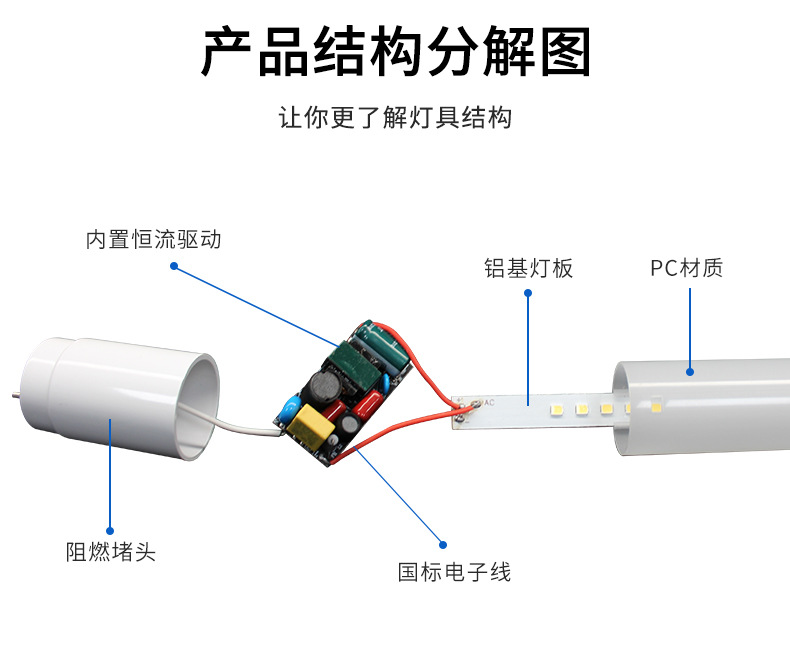 产品结构分解图

让你更了解灯具结构

内置恒流驱动

铝基灯板

PC材质

阻燃堵头

国标电子线